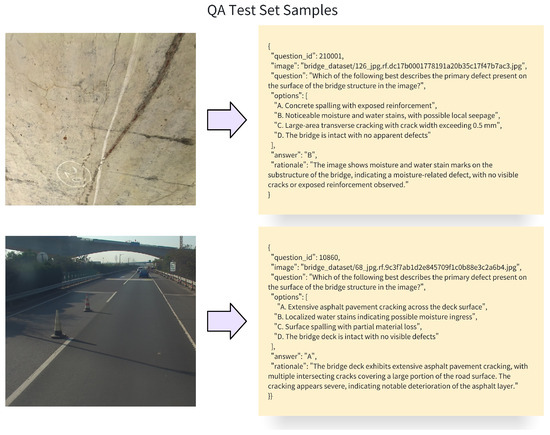 QA Test Set Samples

{
"question_id": 210001,
"image": "bridge_dataset/126_jpg.rf.dc17b0001778191a20b35c17f47b7ac3.jpg",
"question": "Which of the following best describes the primary defect present on the surface of the bridge structure in the image?",
"options": [
"A. Concrete spalling with exposed reinforcement",
"B. Noticeable moisture and water stains, with possible local seepage",
"C. Large-area transverse cracking with crack width exceeding 0.5 mm",
"D. The bridge is intact with no apparent defects"
],
"answer": "B",
"rationale": "The image shows moisture and water stain marks on the substructure of the bridge, indicating a moisture-related defect, with no visible cracks or exposed reinforcement observed."
}

{
"question_id": 10860,
"image": "bridge_dataset/68_jpg.rf.9c3f7ab1d2e845709f1c0b88e3c2a6b4.jpg",
"question": "Which of the following best describes the primary defect present on the surface of the bridge structure in the image?",
"options": [
"A. Extensive asphalt pavement cracking across the deck surface",
"B. Localized water stains indicating possible moisture ingress",
"C. Surface spalling with partial material loss",
"D. The bridge deck is intact with no visible defects"
],
"answer": "A",
"rationale": "The bridge deck exhibits extensive asphalt pavement cracking, with multiple intersecting cracks covering a large portion of the road surface. The cracking appears severe, indicating notable deterioration of the asphalt layer."
}}