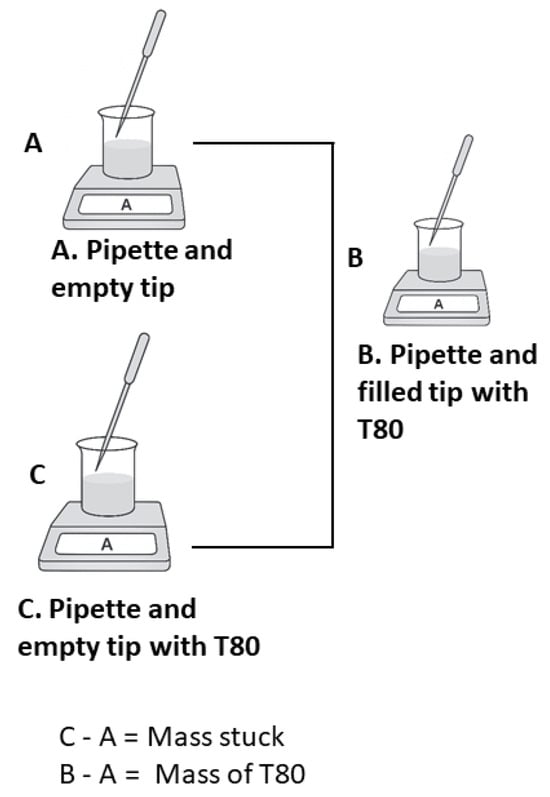 A

A

A. Pipette and empty tip

B

A

B. Pipette and filled tip with T80

C

A

C. Pipette and empty tip with T80

C - A = Mass stuck
B - A = Mass of T80