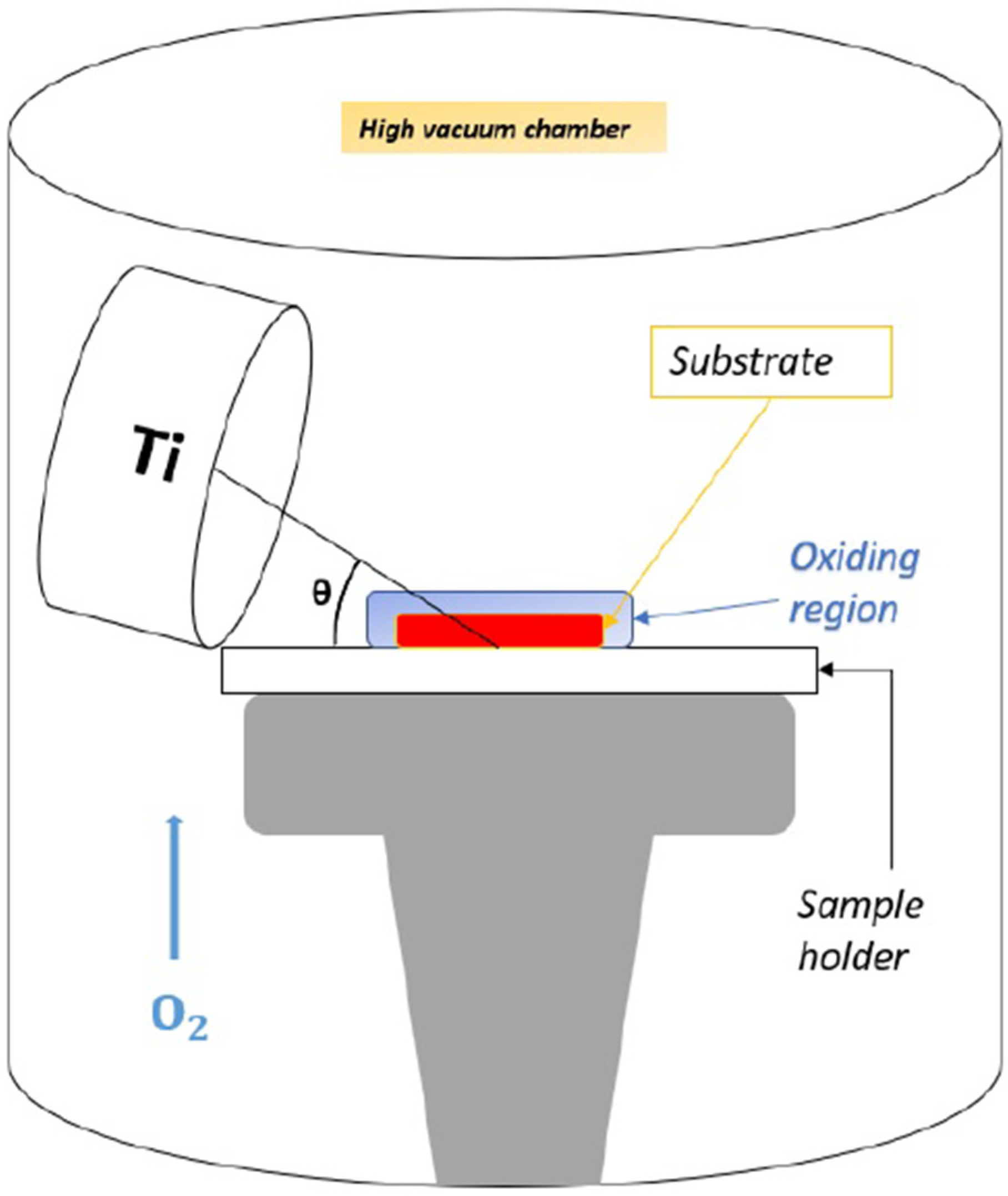 High vacuum chamber

Ti

Substrate

Oxiding region

θ

Sample holder

$O_2$