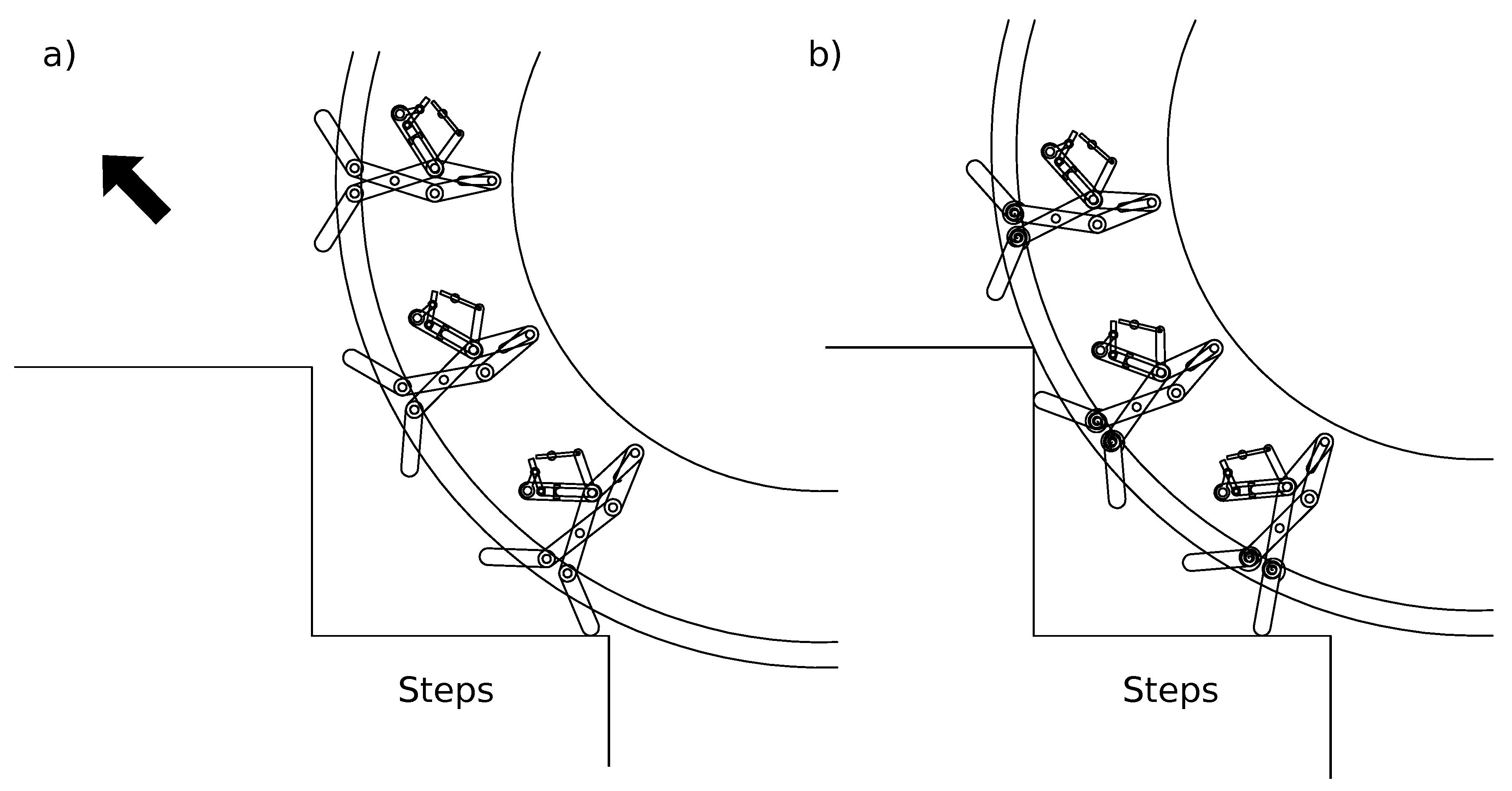 a)

Steps

b)

Steps