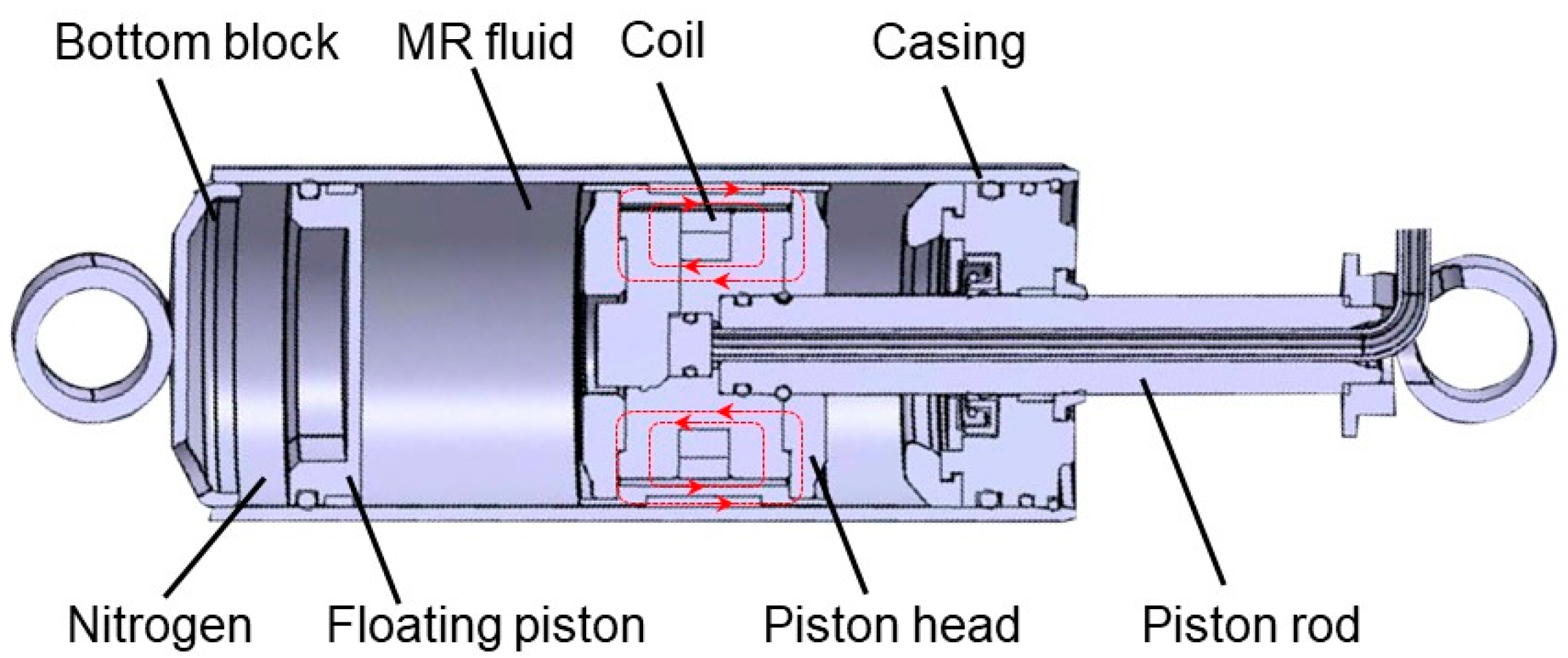 Bottom block
MR fluid
Coil
Casing
Nitrogen
Floating piston
Piston head
Piston rod