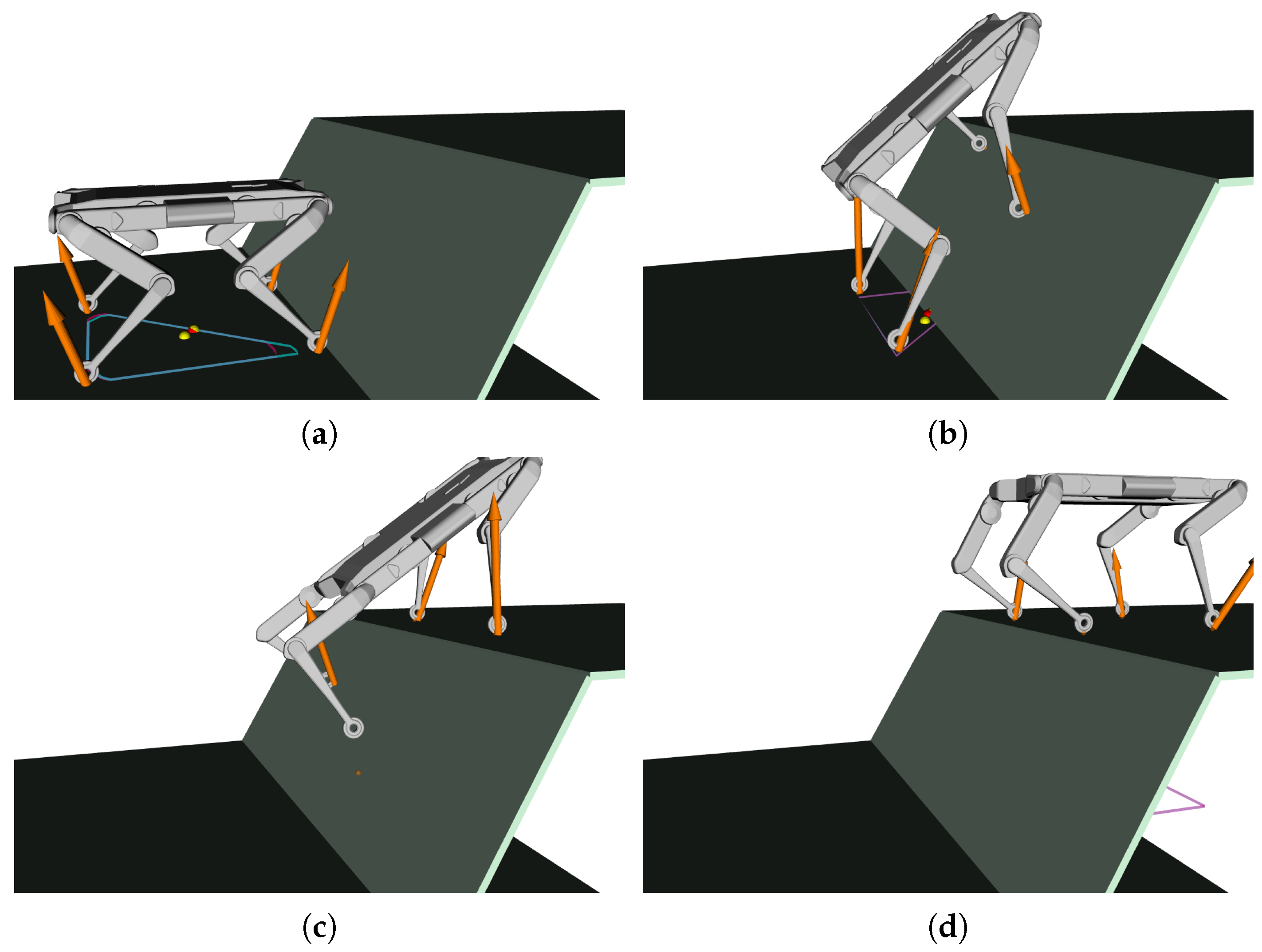 (a)

(b)

(c)

(d)