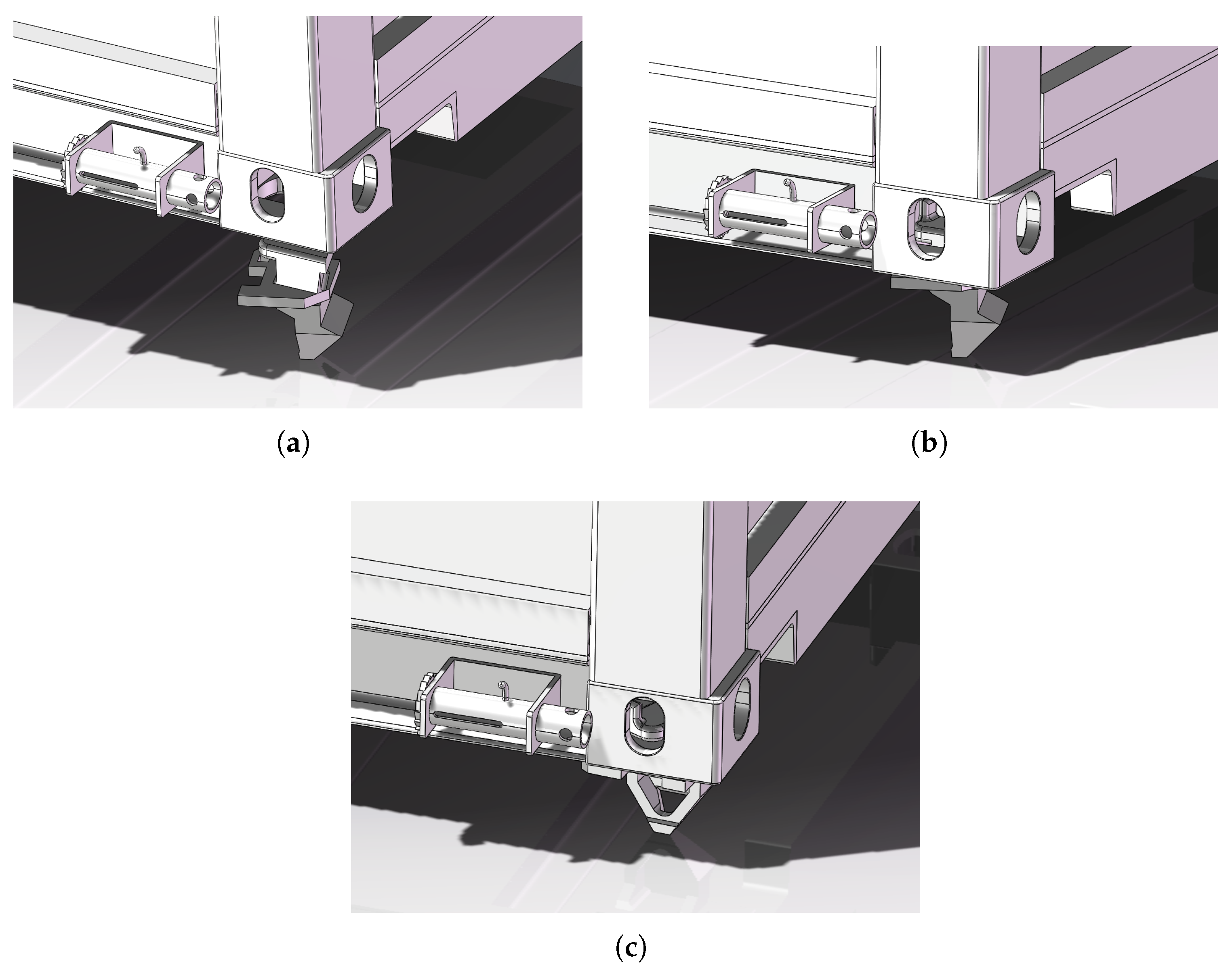 (a)

(b)

(c)