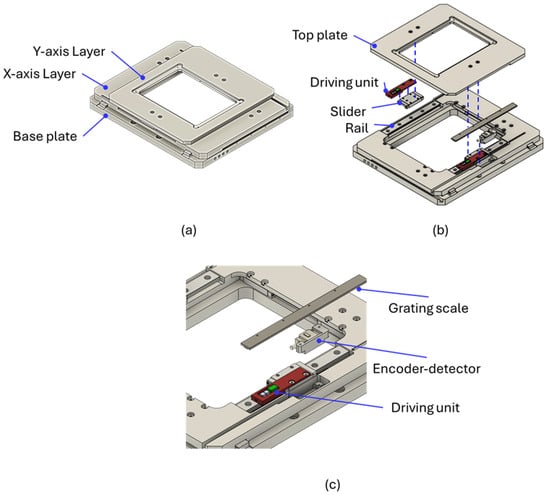 Y-axis Layer
X-axis Layer
Base plate

(a)

Top plate
Driving unit
Slider
Rail

(b)

Grating scale
Encoder-detector
Driving unit

(c)