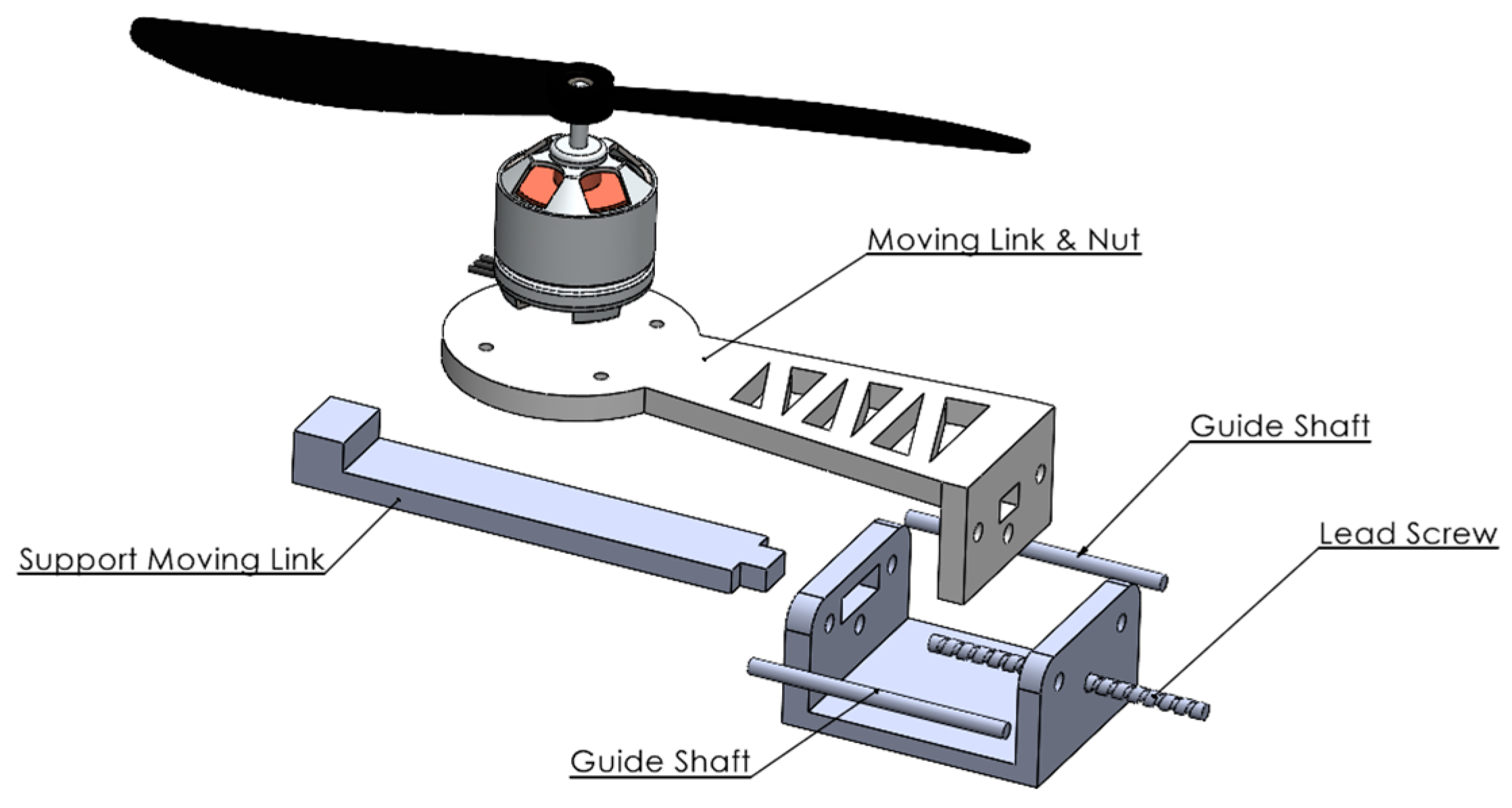 Moving Link & Nut

Guide Shaft

Lead Screw

Support Moving Link

Guide Shaft