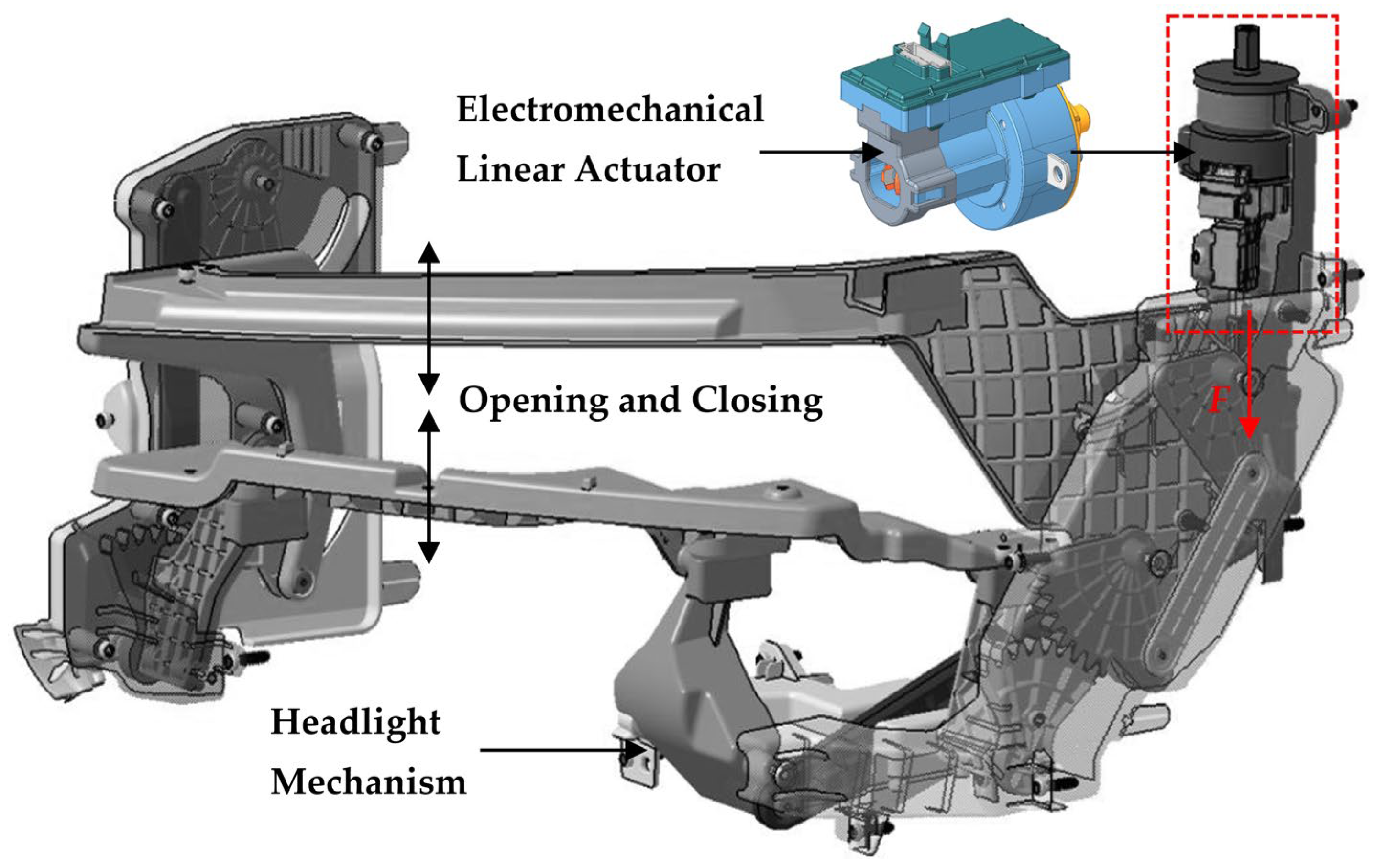 Electromechanical Linear Actuator

Opening and Closing

$F$

Headlight Mechanism