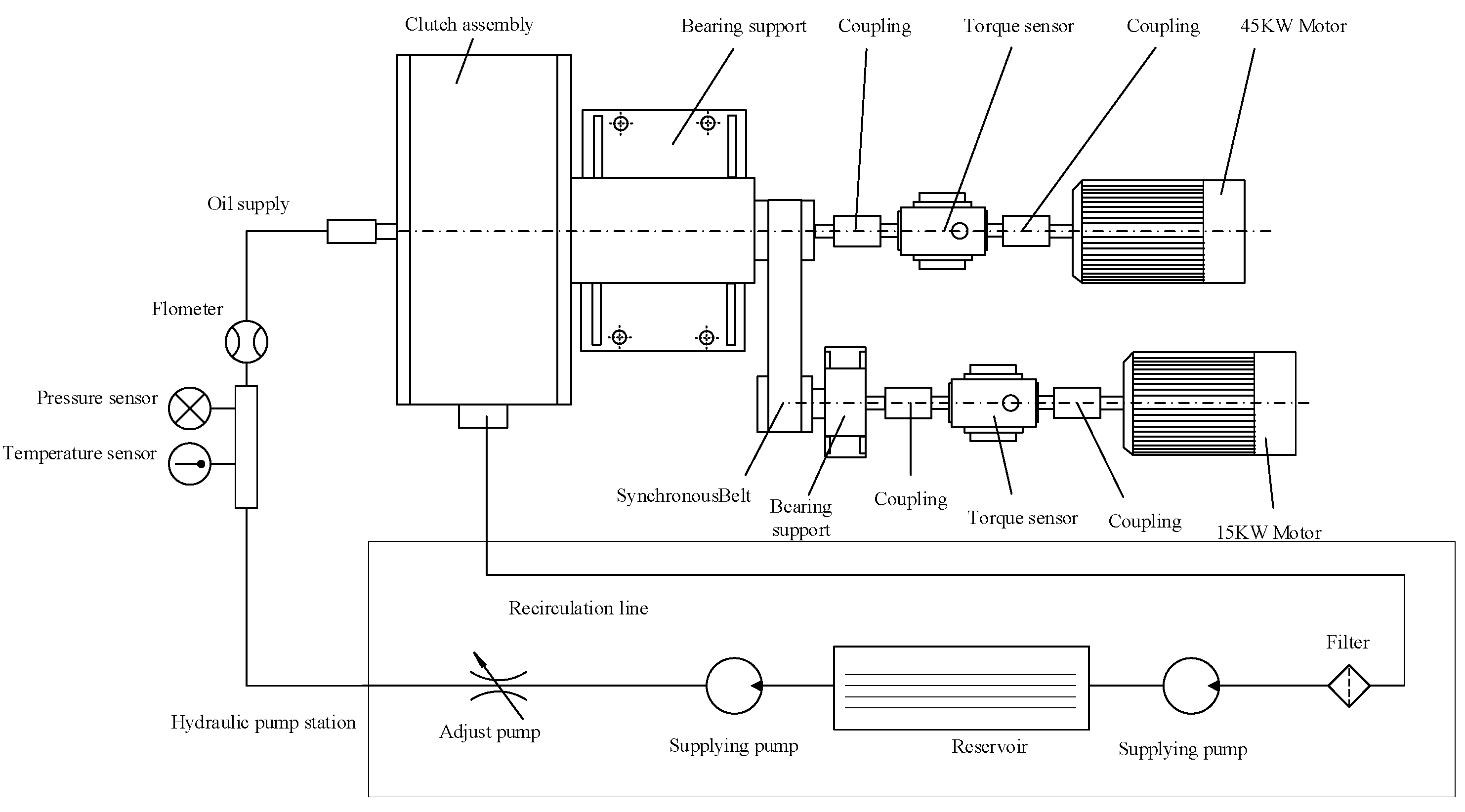 Clutch assembly

Bearing support

Coupling

Torque sensor

Coupling

45KW Motor

Oil supply

Flometer

Pressure sensor

Temperature sensor

SynchronousBelt

Bearing support

Coupling

Torque sensor

Coupling

15KW Motor

Recirculation line

Filter

Hydraulic pump station

Adjust pump

Supplying pump

Reservoir

Supplying pump