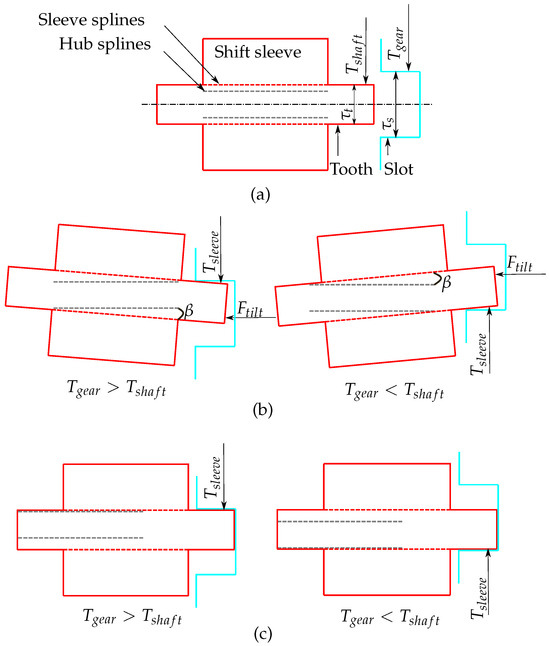 Sleeve splines
Hub splines
Shift sleeve
$T_{shaft}$
$T_{gear}$
$\tau_t$
$\tau_s$
Tooth
Slot

(a)

$T_{sleeve}$
$\beta$
$F_{tilt}$
$T_{gear} > T_{shaft}$

$F_{tilt}$
$\beta$
$T_{sleeve}$
$T_{gear} < T_{shaft}$

(b)

$T_{sleeve}$
$T_{gear} > T_{shaft}$

$T_{sleeve}$
$T_{gear} < T_{shaft}$

(c)