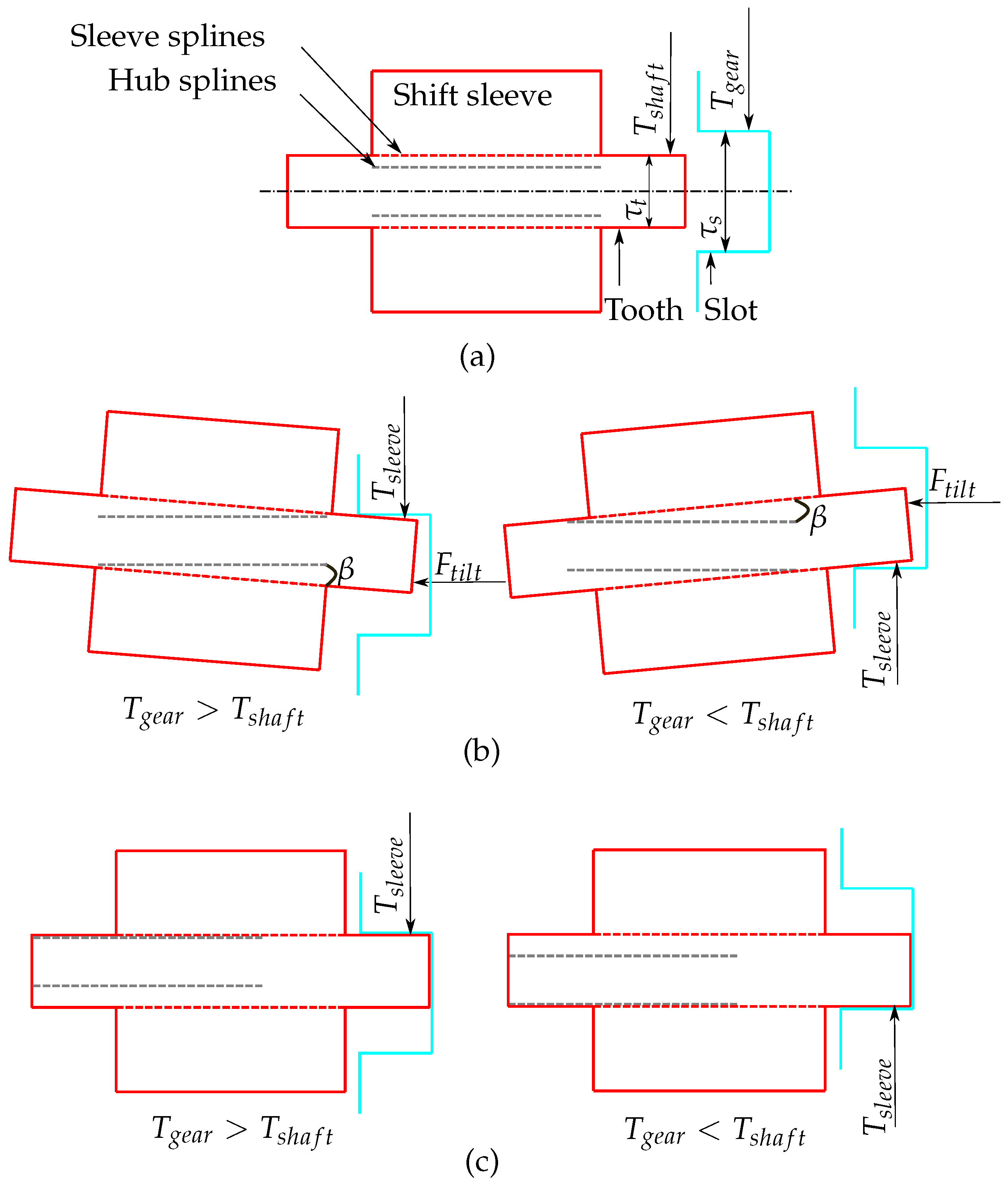 Sleeve splines

Hub splines

Shift sleeve

$T_{shaft}$

$T_{gear}$

$\tau_t$

$\tau_s$

Tooth

Slot

(a)

$T_{sleeve}$

$\beta$

$F_{tilt}$

$F_{tilt}$

$\beta$

$T_{sleeve}$

$T_{gear} > T_{shaft}$

$T_{gear} < T_{shaft}$

(b)

$T_{sleeve}$

$T_{sleeve}$

$T_{gear} > T_{shaft}$

$T_{gear} < T_{shaft}$

(c)