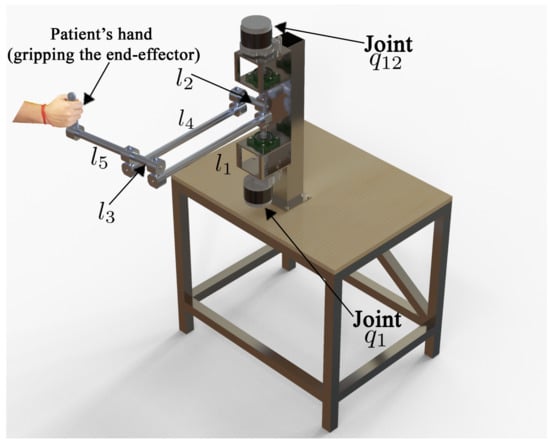 Patient's hand
(gripping the end-effector)

Joint
$q_{12}$

$l_2$

$l_4$

$l_5$

$l_1$

$l_3$

Joint
$q_1$