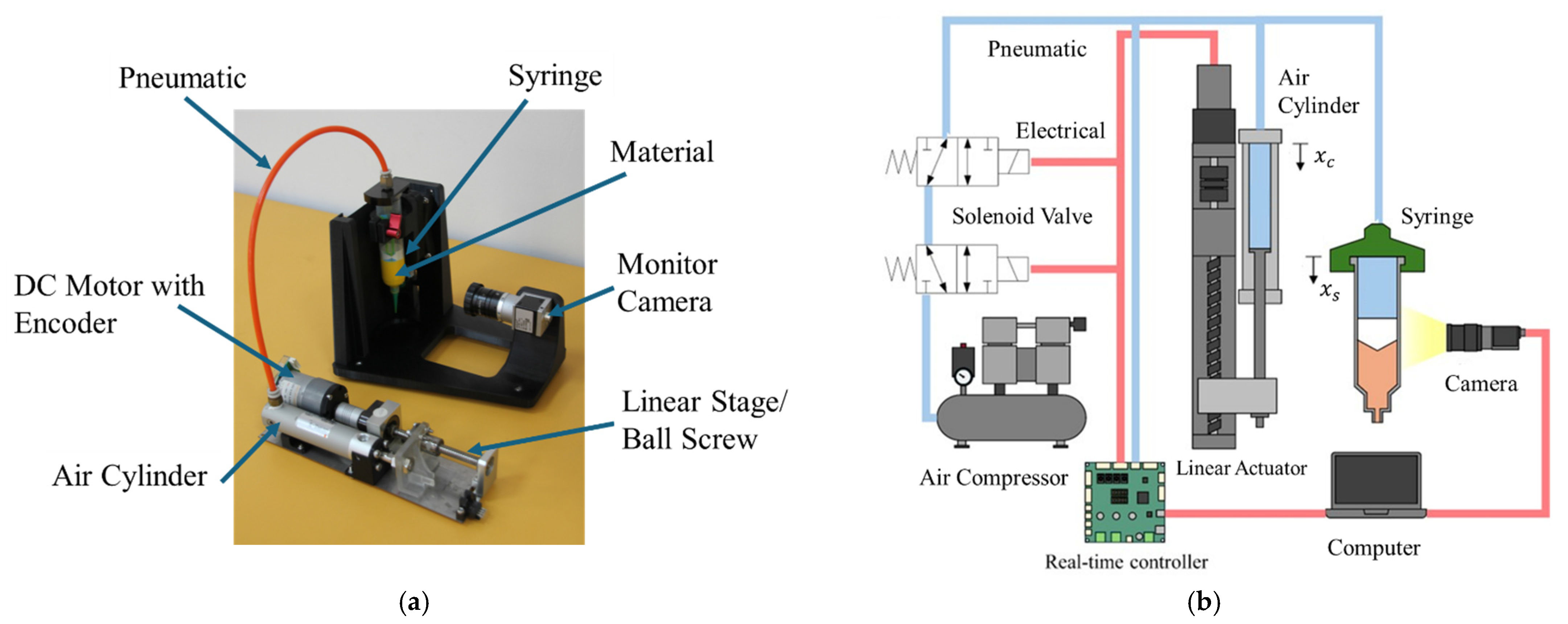 Pneumatic

Syringe

Material

Monitor Camera

DC Motor with Encoder

Linear Stage/ Ball Screw

Air Cylinder

(a)

Pneumatic

Air Cylinder

Electrical

$x_c$

Solenoid Valve

Syringe

$x_s$

Camera

Air Compressor

Linear Actuator

Computer

Real-time controller

(b)