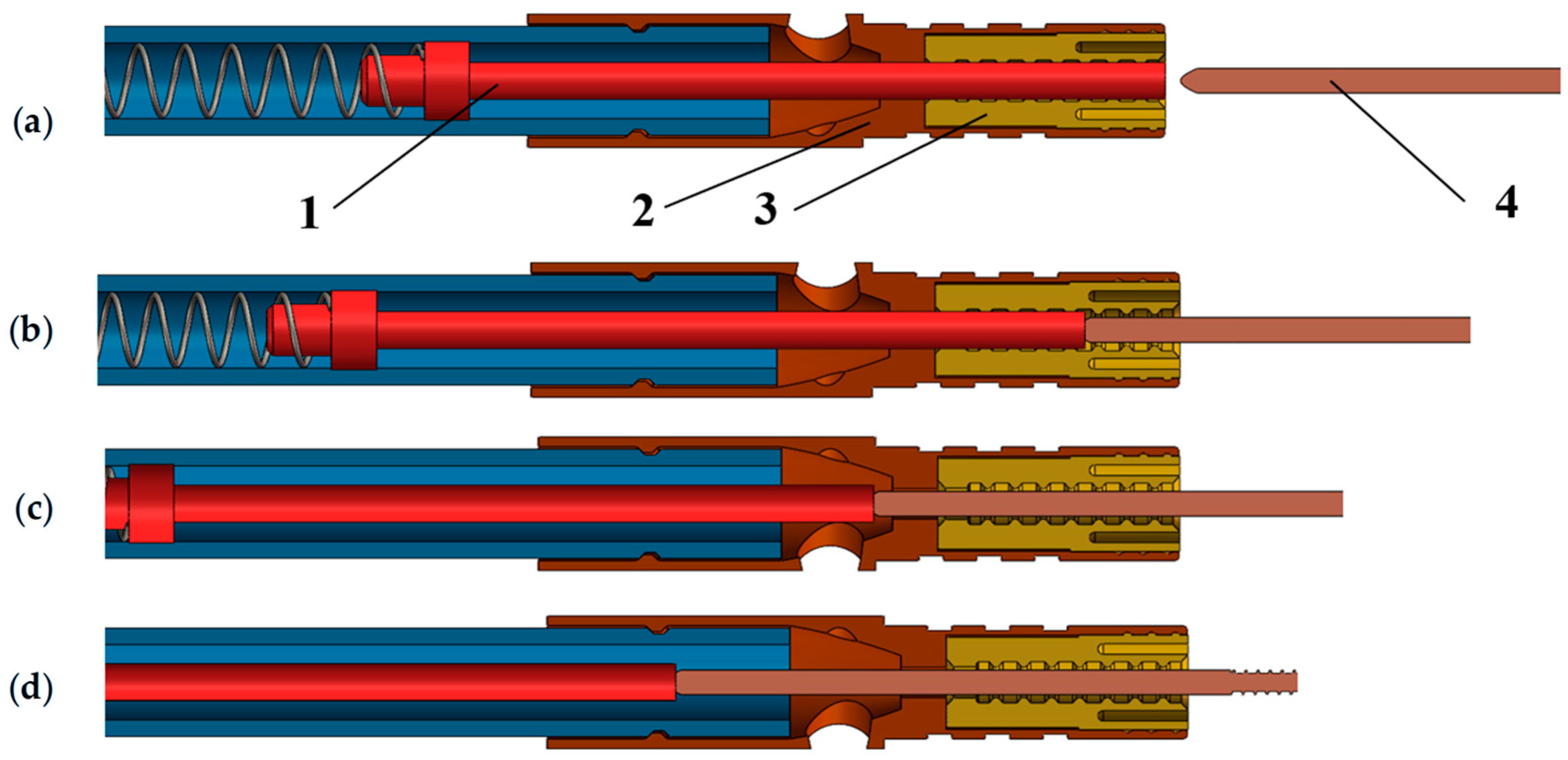 (a)
1
2
3
4
(b)
(c)
(d)