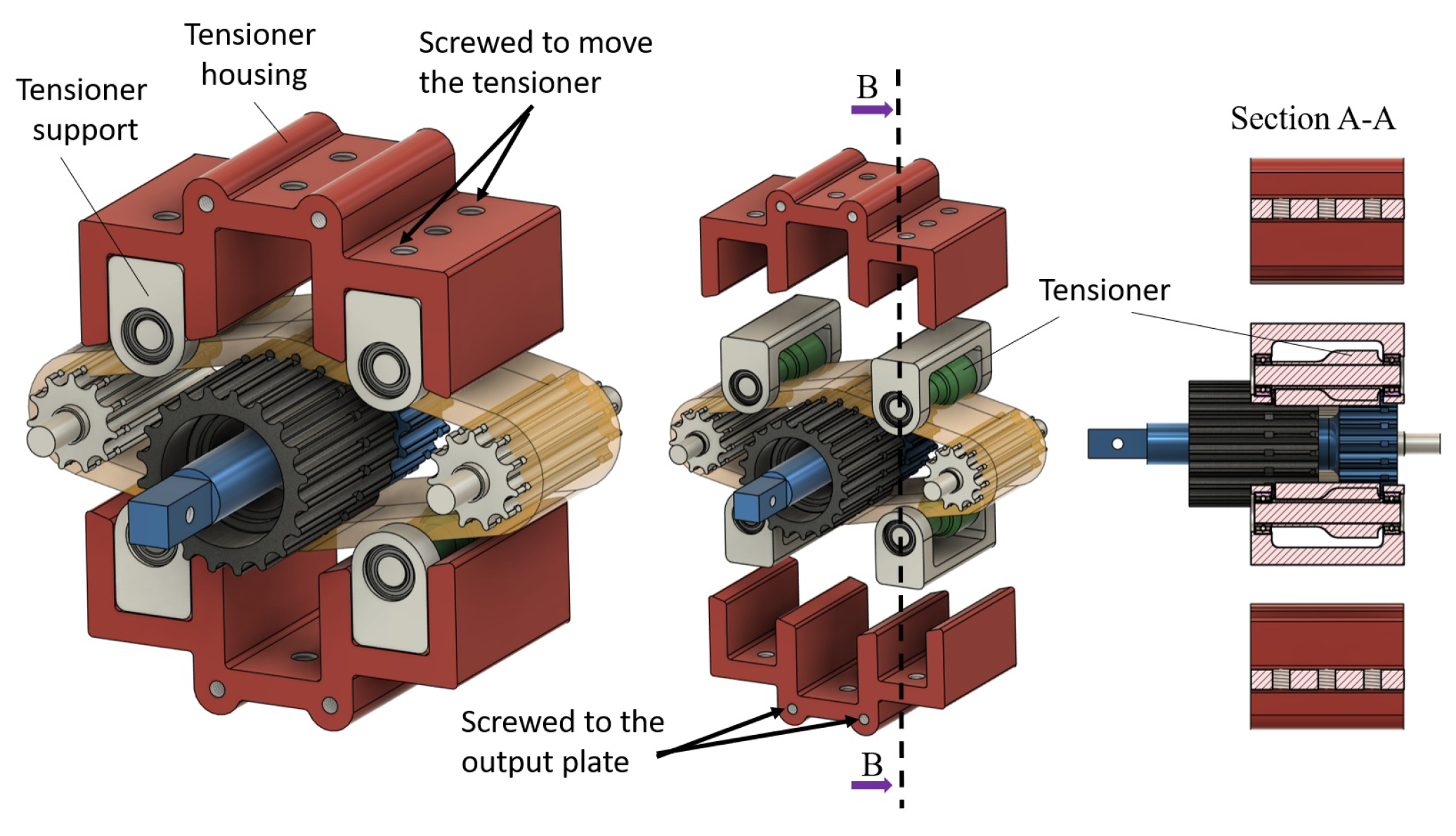 Tensioner support

Tensioner housing

Screwed to move the tensioner

B

Section A-A

Tensioner

Screwed to the output plate

B