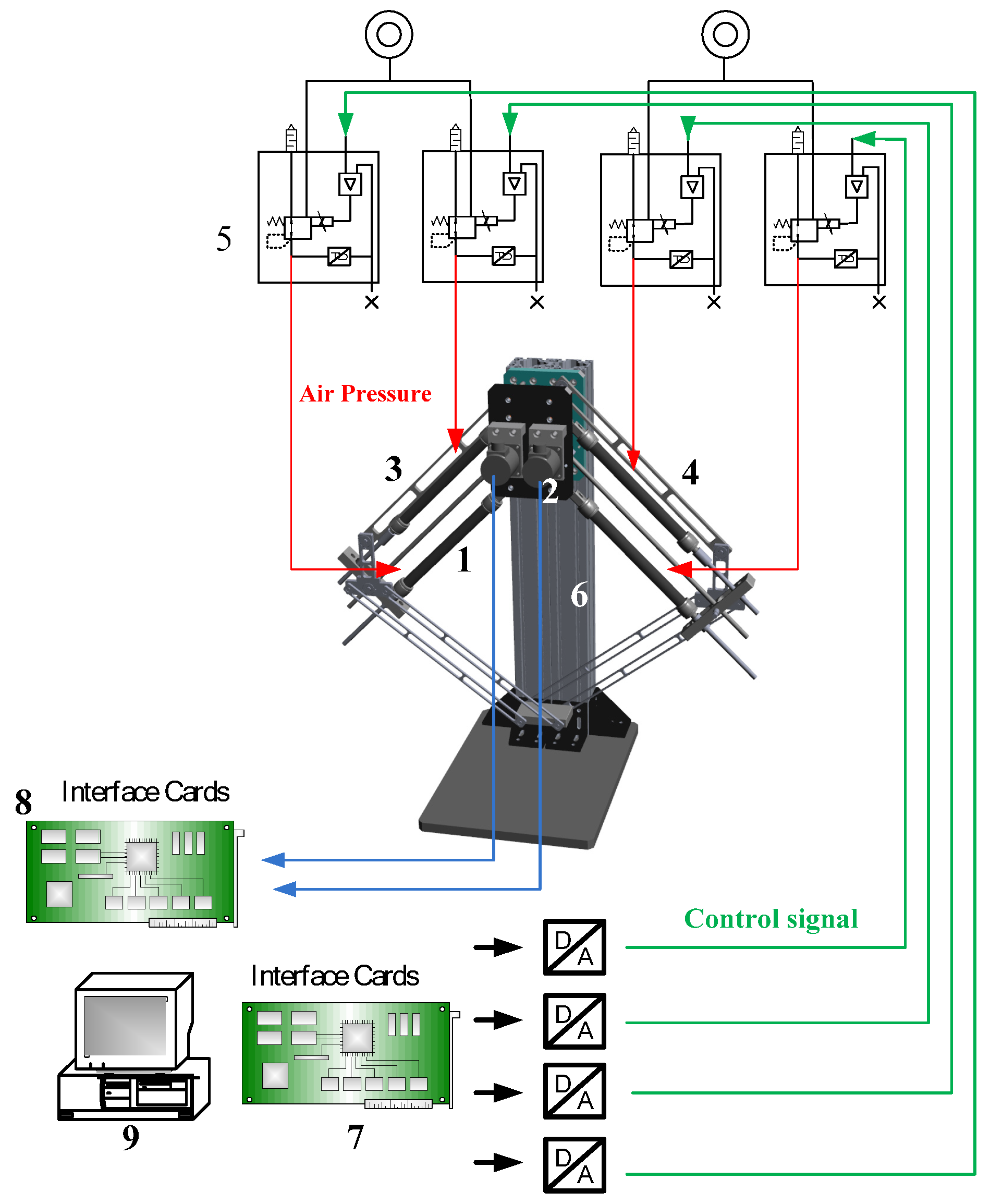 5

Air Pressure

3

4

2

1

6

8 Interface Cards

Control signal

D
A

D
A

D
A

D
A

Interface Cards

9

7