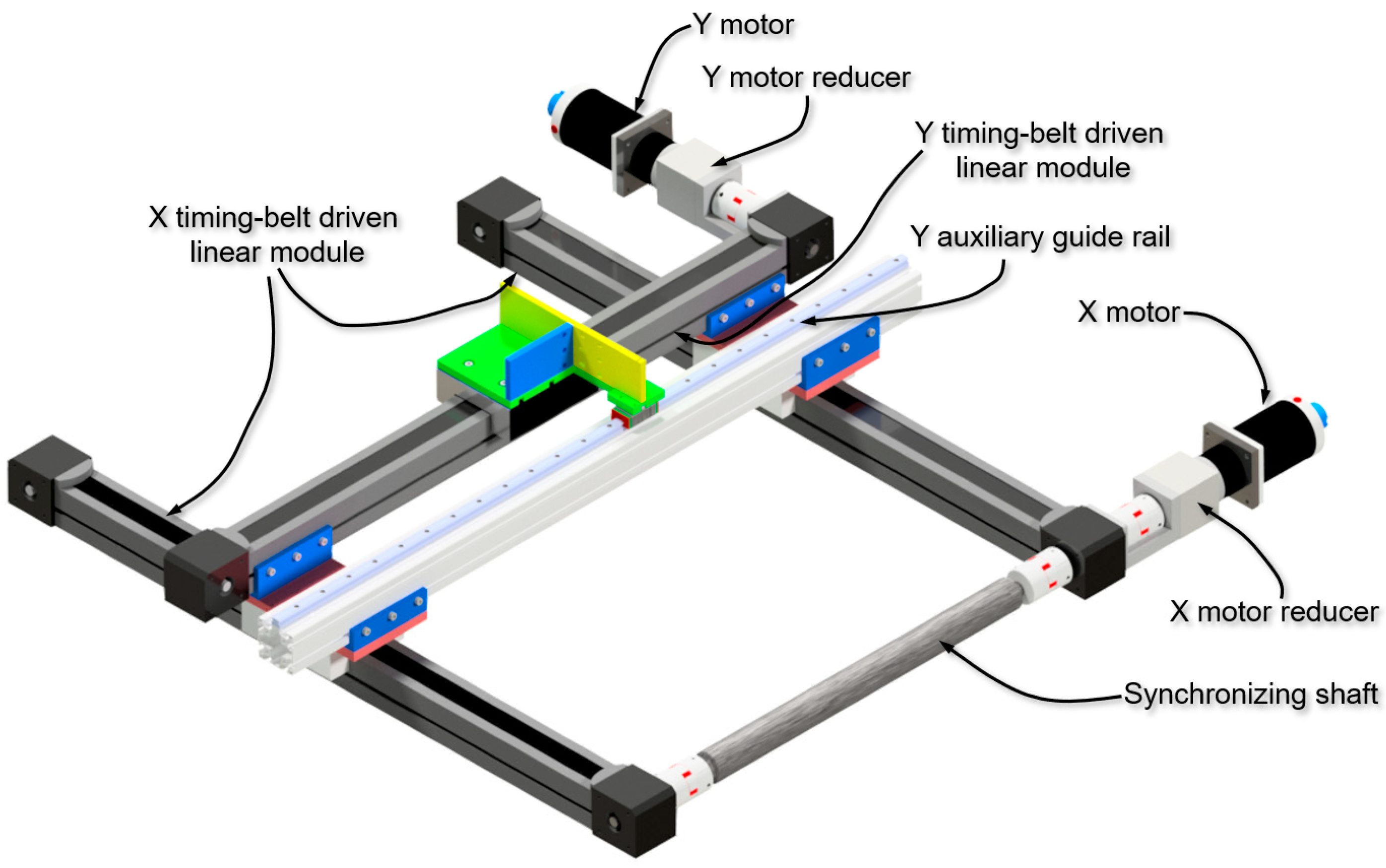 Y motor

Y motor reducer

Y timing-belt driven linear module

X timing-belt driven linear module

Y auxiliary guide rail

X motor

X motor reducer

Synchronizing shaft