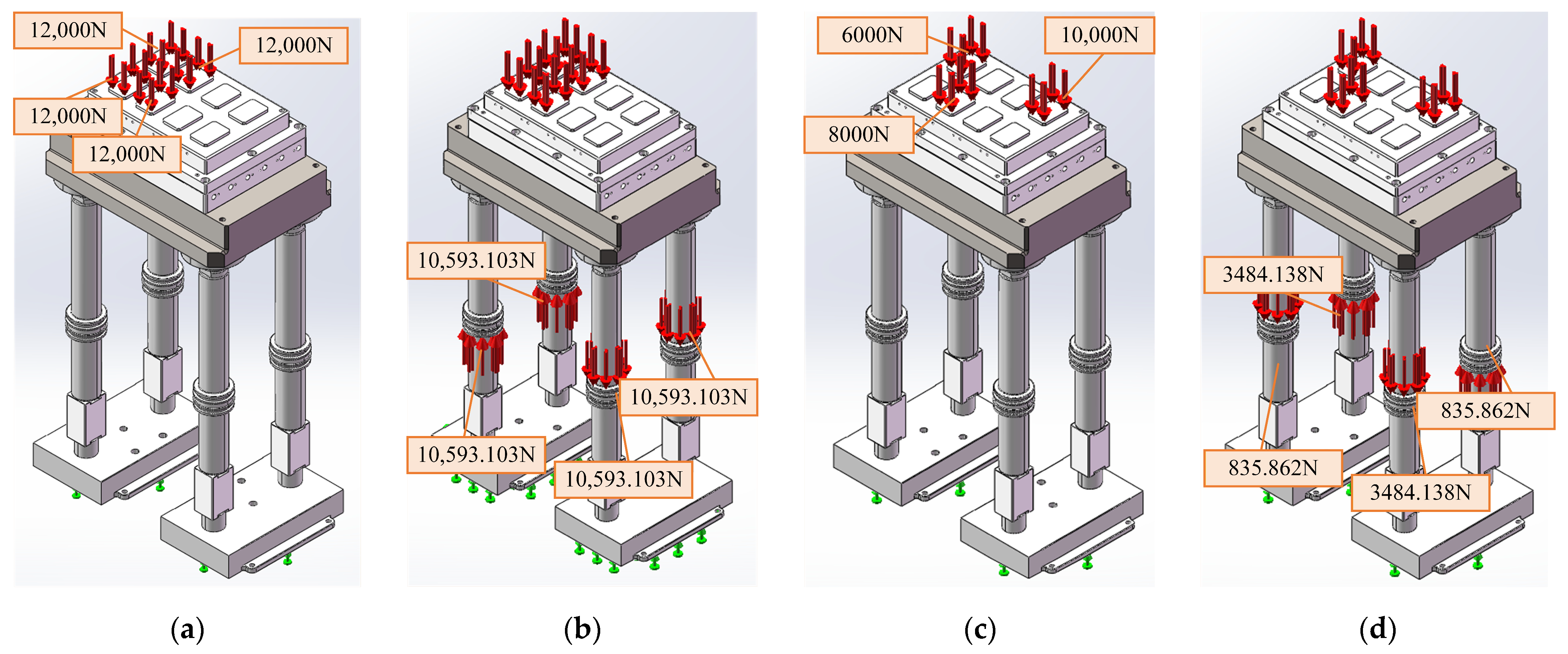 12,000N
12,000N
12,000N
12,000N

(a)

10,593.103N
10,593.103N
10,593.103N
10,593.103N

(b)

6000N
10,000N
8000N

(c)

3484.138N
835.862N
835.862N
3484.138N

(d)