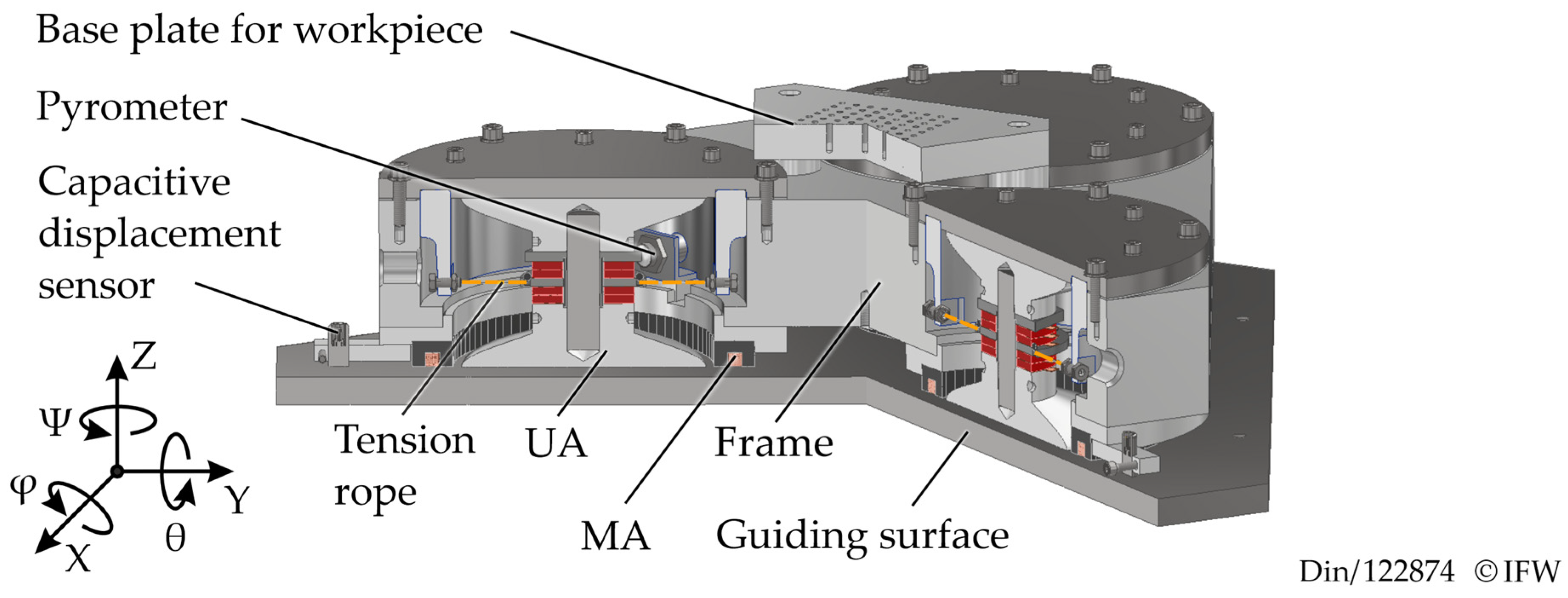 Base plate for workpiece

Pyrometer

Capacitive displacement sensor

Z

Ψ

φ

Y

θ

X

Tension rope

UA

MA

Frame

Guiding surface

Din/122874 © IFW