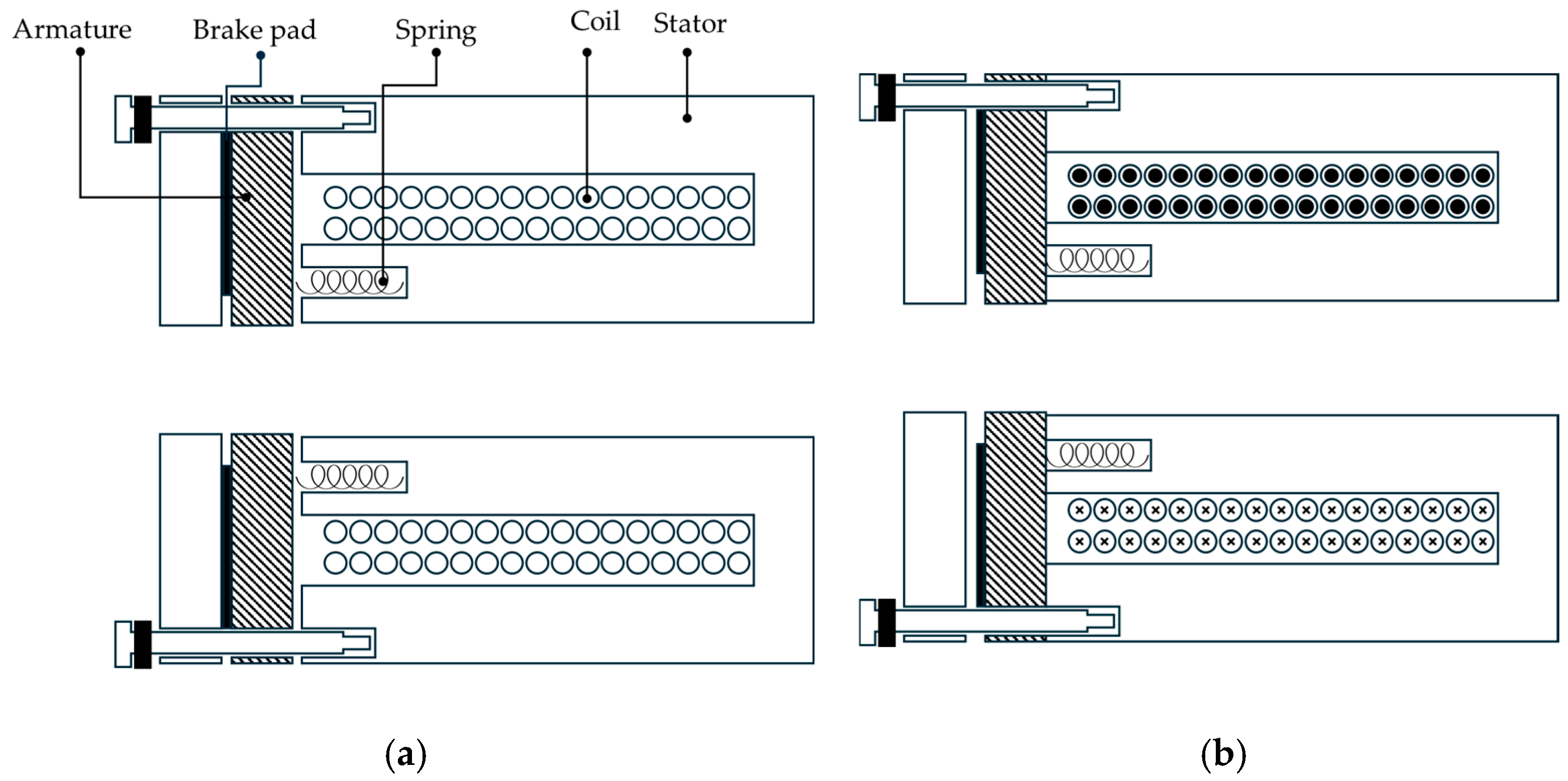 Armature Brake pad Spring Coil Stator

(a)

(b)