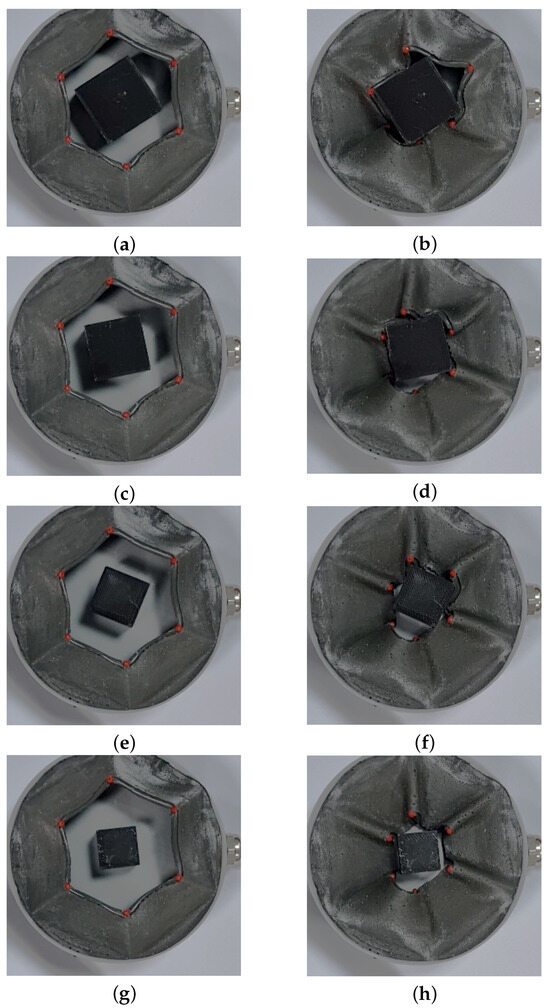 (a)

(b)

(c)

(d)

(e)

(f)

(g)

(h)