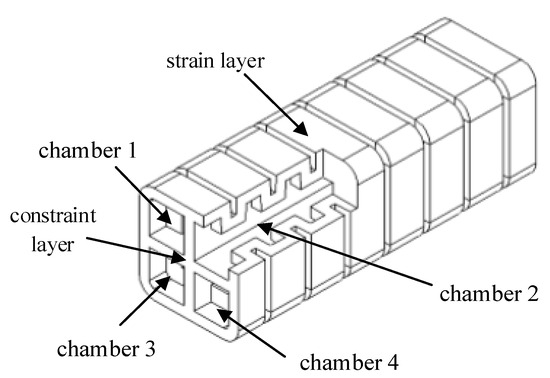 strain layer

chamber 1

constraint layer

chamber 2

chamber 3

chamber 4