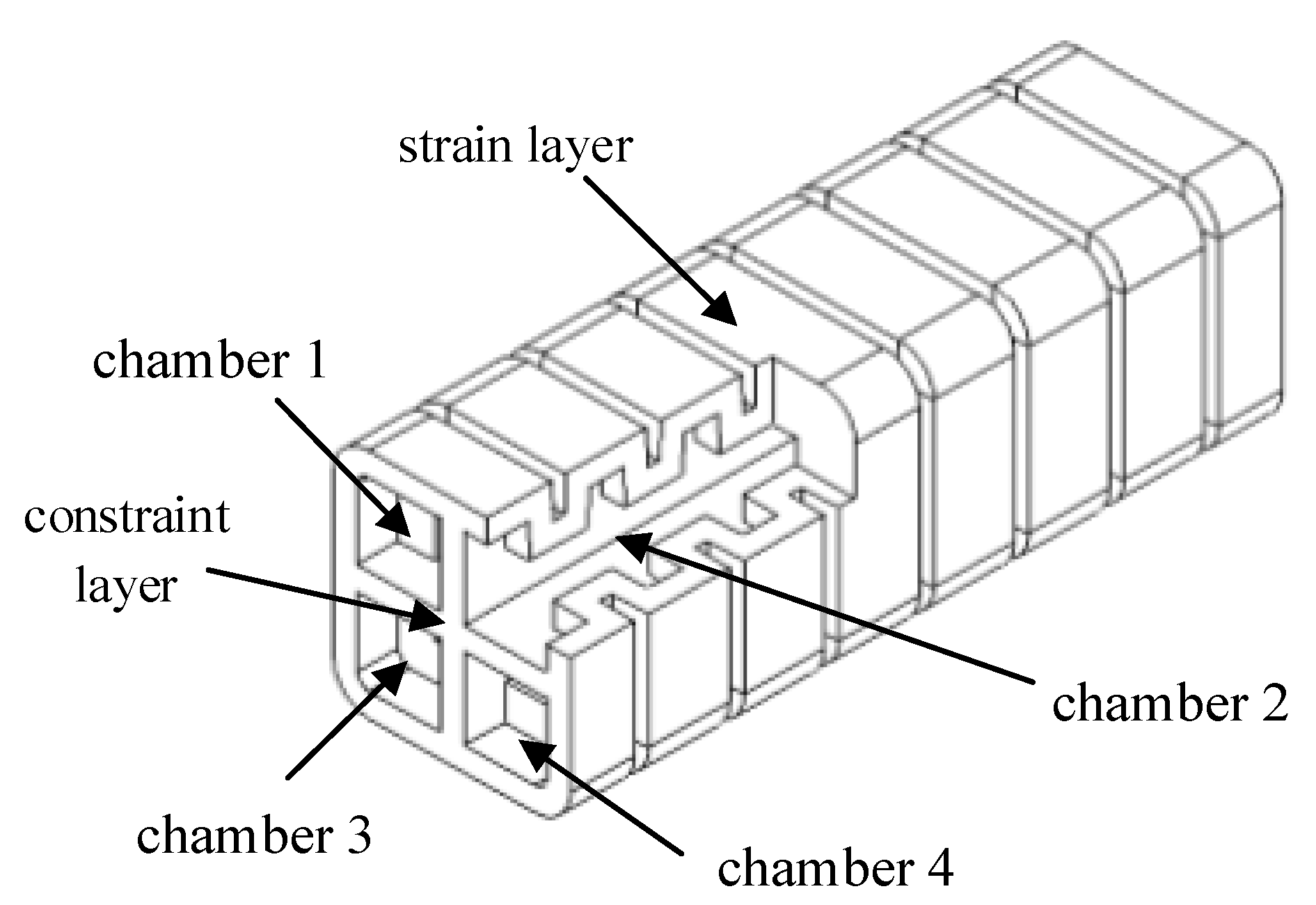 strain layer

chamber 1

constraint layer

chamber 2

chamber 3

chamber 4