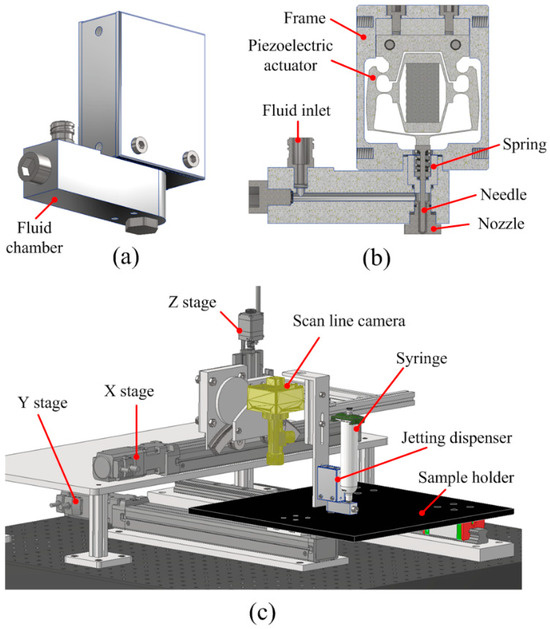 Fluid chamber

(a)

Frame

Piezoelectric actuator

Fluid inlet

Spring

Needle

Nozzle

(b)

Z stage

Scan line camera

Syringe

X stage

Y stage

Jetting dispenser

Sample holder

(c)