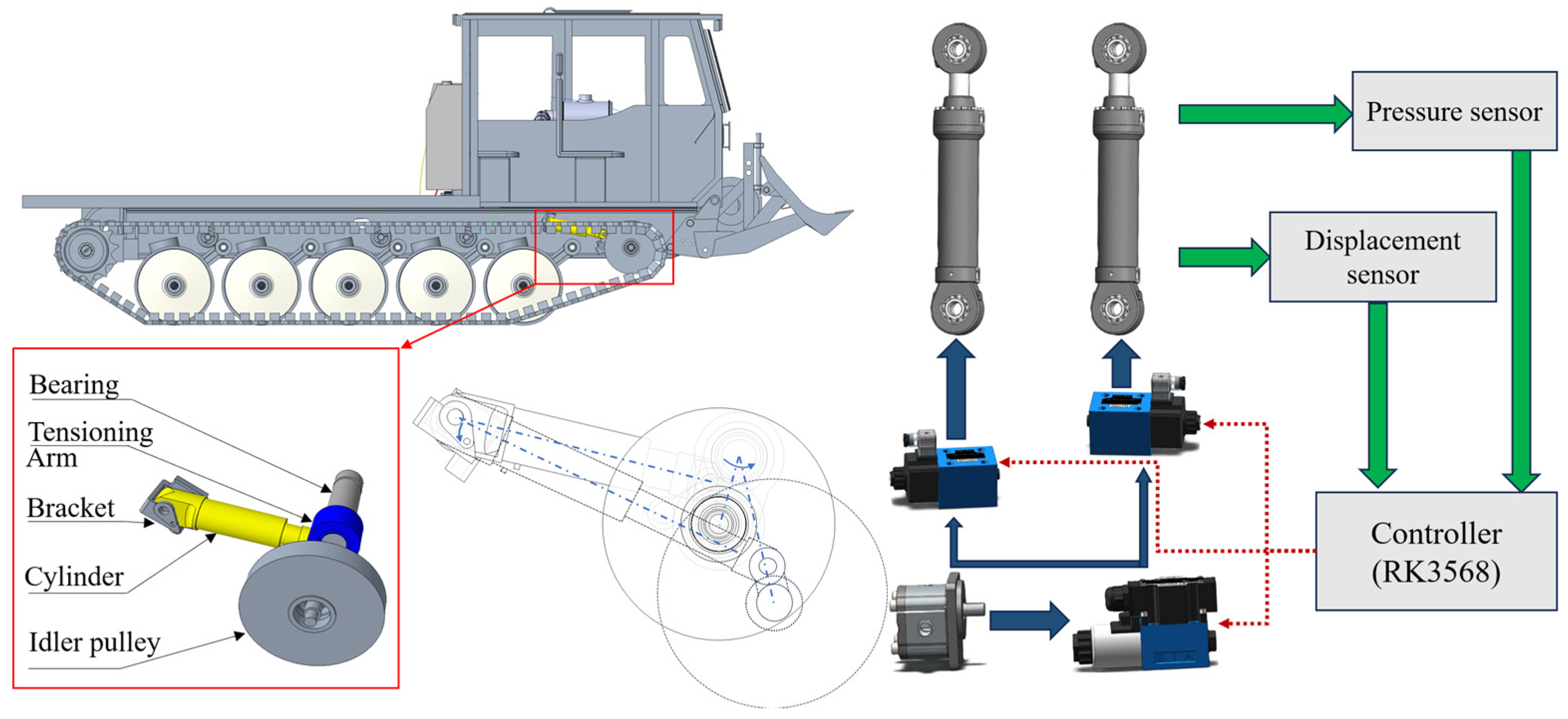 Bearing
Tensioning Arm
Bracket
Cylinder
Idler pulley

Pressure sensor
Displacement sensor
Controller (RK3568)