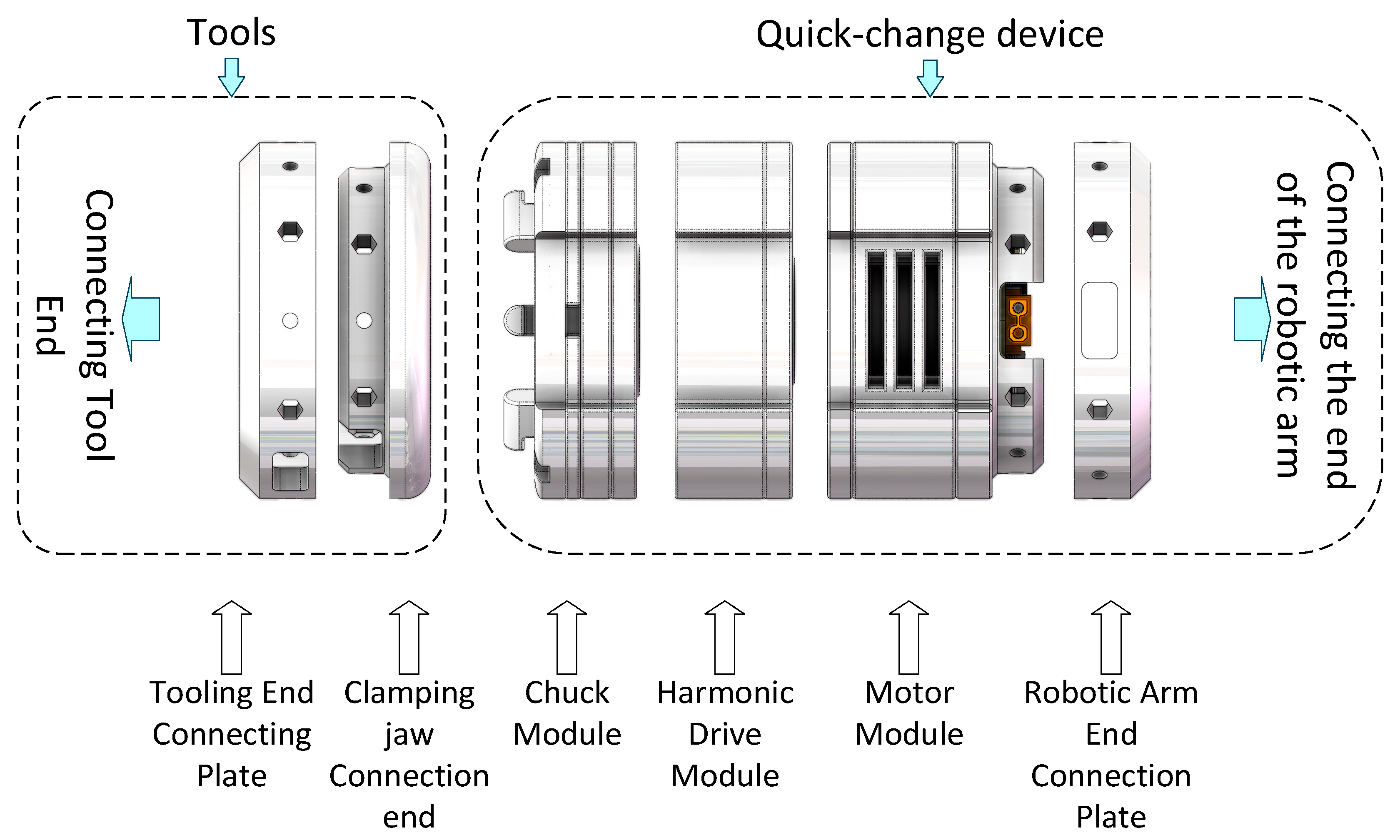 Tools

Quick-change device

Connecting Tool End

Connecting the end of the robotic arm

Tooling End Connecting Plate

Clamping jaw Connection end

Chuck Module

Harmonic Drive Module

Motor Module

Robotic Arm End Connection Plate