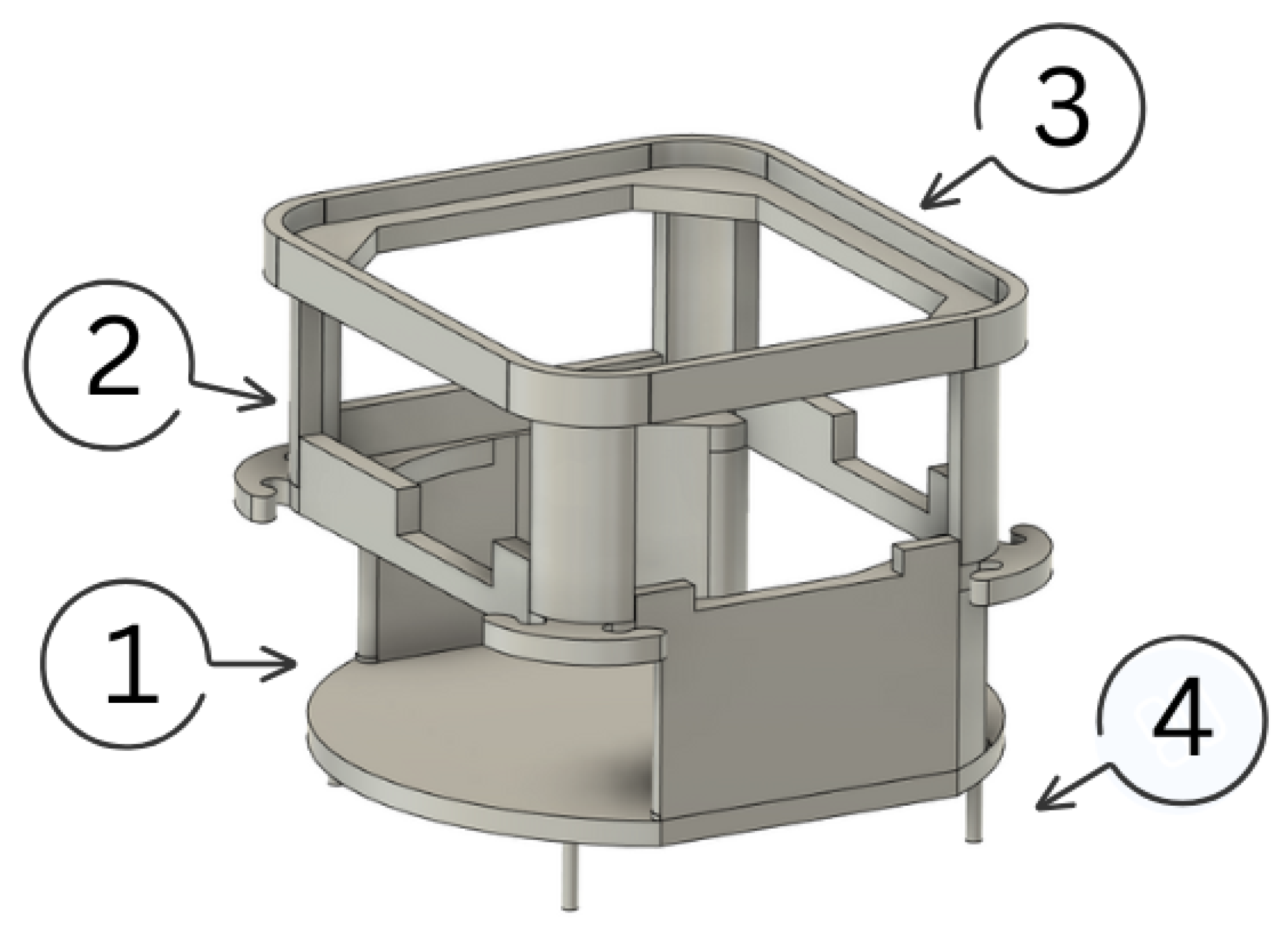 3
2
1
4