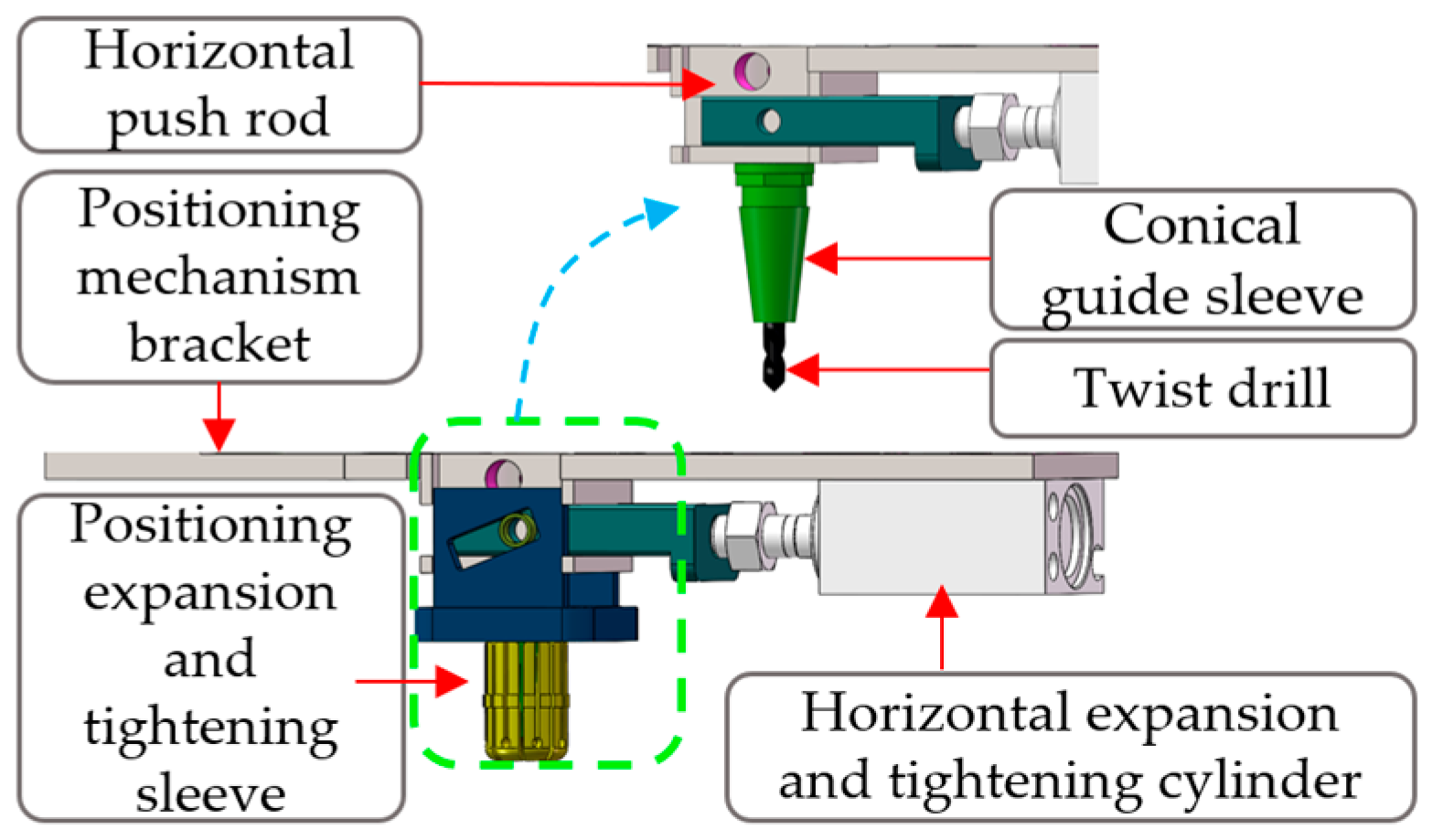 Horizontal push rod

Positioning mechanism bracket

Conical guide sleeve

Twist drill

Positioning expansion and tightening sleeve

Horizontal expansion and tightening cylinder