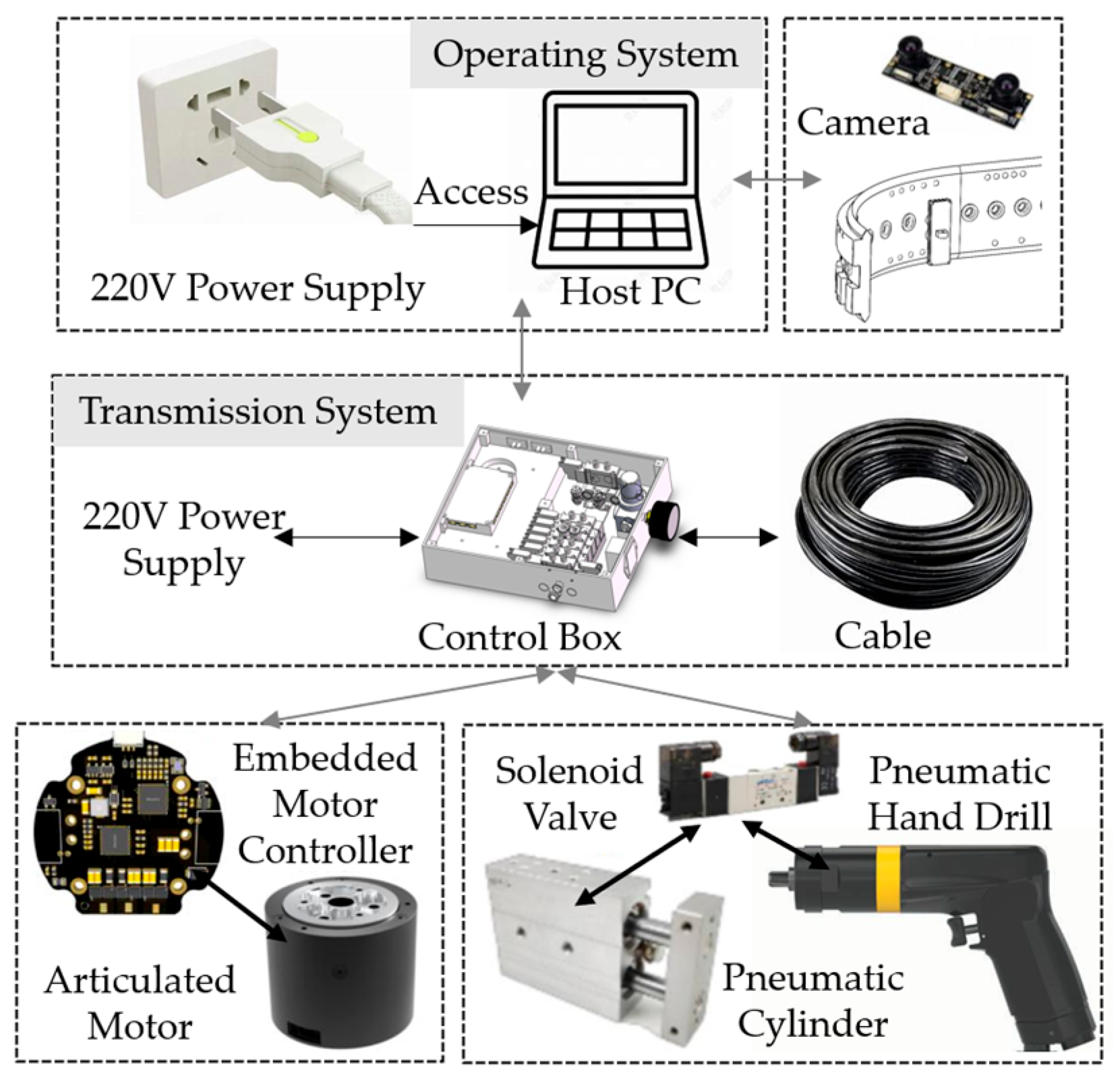 Operating System

Access

220V Power Supply

Host PC

Camera

Transmission System

220V Power Supply

Control Box

Cable

Embedded Motor Controller

Articulated Motor

Solenoid Valve

Pneumatic Hand Drill

Pneumatic Cylinder