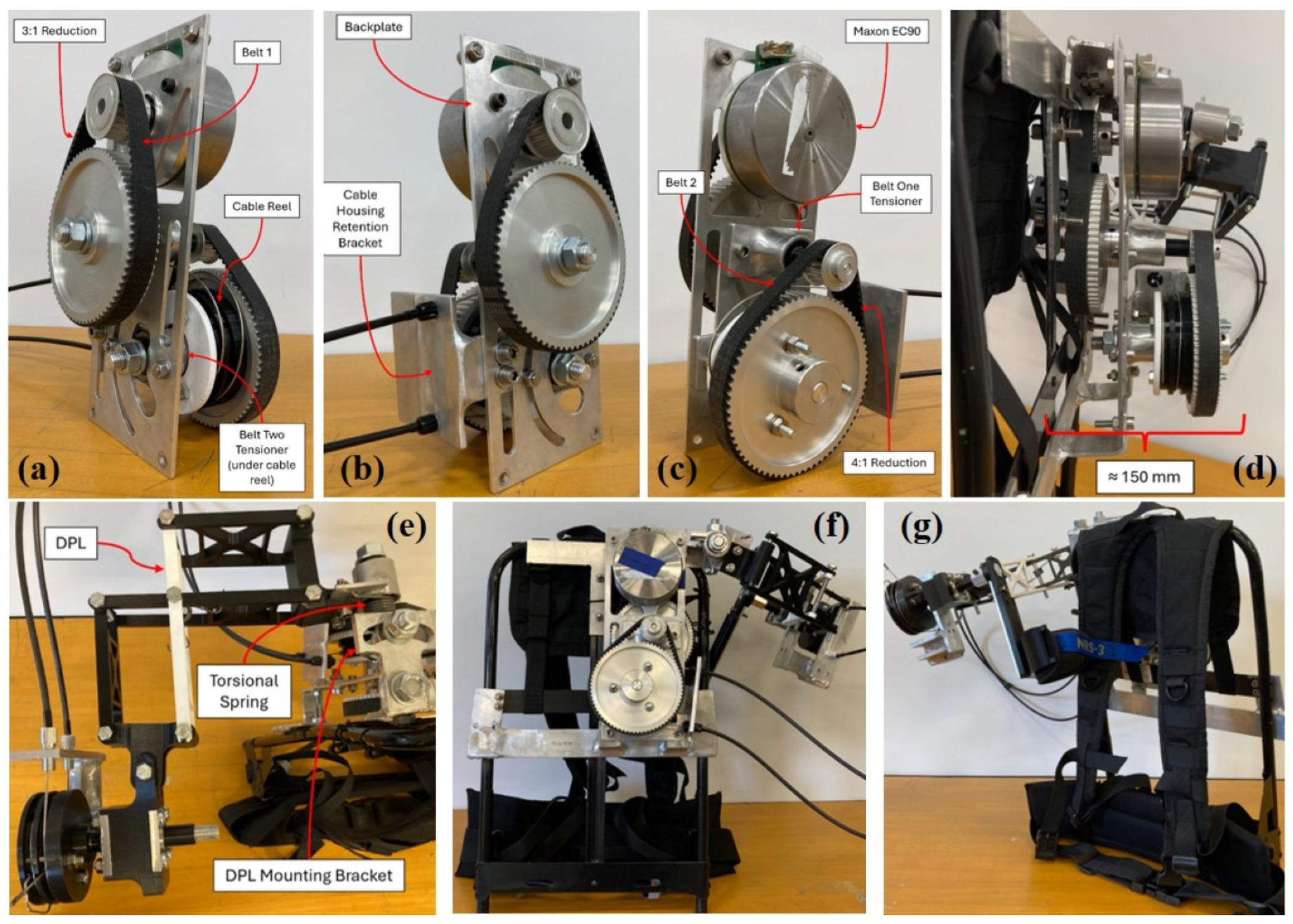 3:1 Reduction

Belt 1

Cable Reel

Belt Two Tensioner (under cable reel)

(a)

Backplate

Cable Housing Retention Bracket

(b)

Maxon EC90

Belt 2

Belt One Tensioner

4:1 Reduction

(c)

≈ 150 mm

(d)

DPL

(e)

Torsional Spring

DPL Mounting Bracket

(f)

(g)

NRS-3