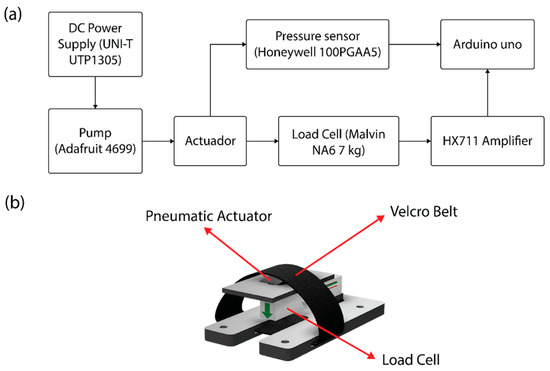 (a)

DC Power Supply (UNI-T UTP1305)

Pressure sensor (Honeywell 100PGAA5)

Arduino uno

Pump (Adafruit 4699)

Actuador

Load Cell (Malvin NA6 7 kg)

HX711 Amplifier

(b)

Pneumatic Actuator

Velcro Belt

Load Cell