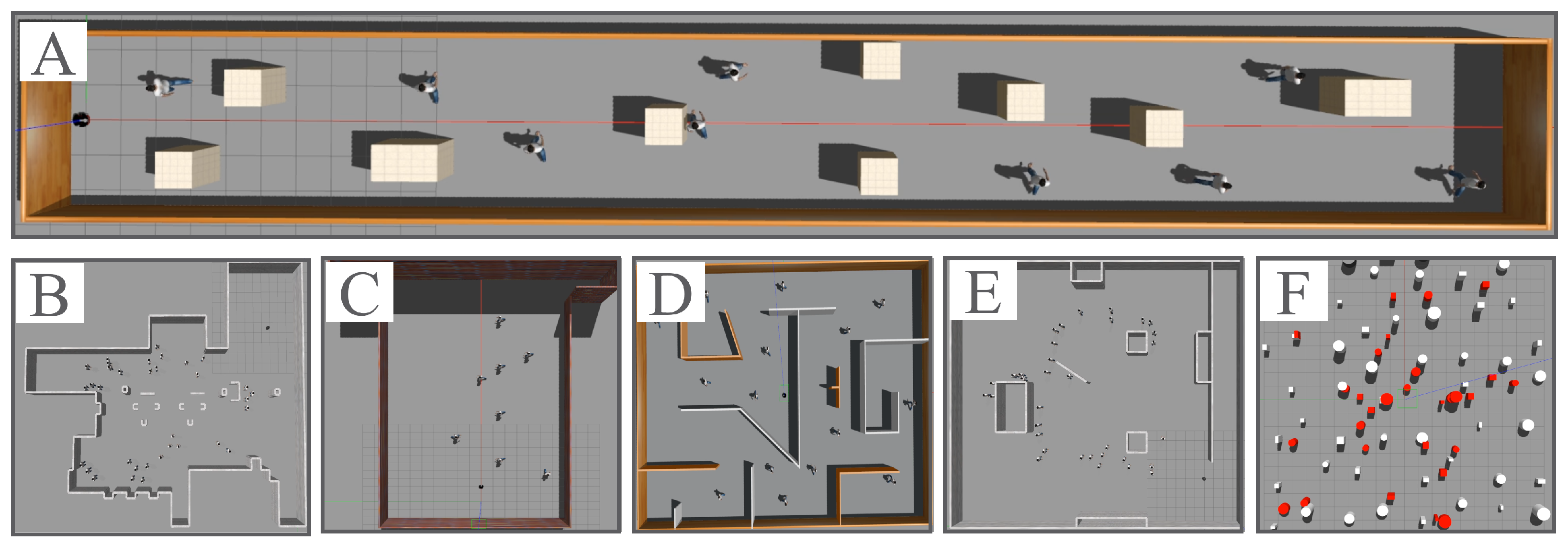 A

B

C

D

E

F