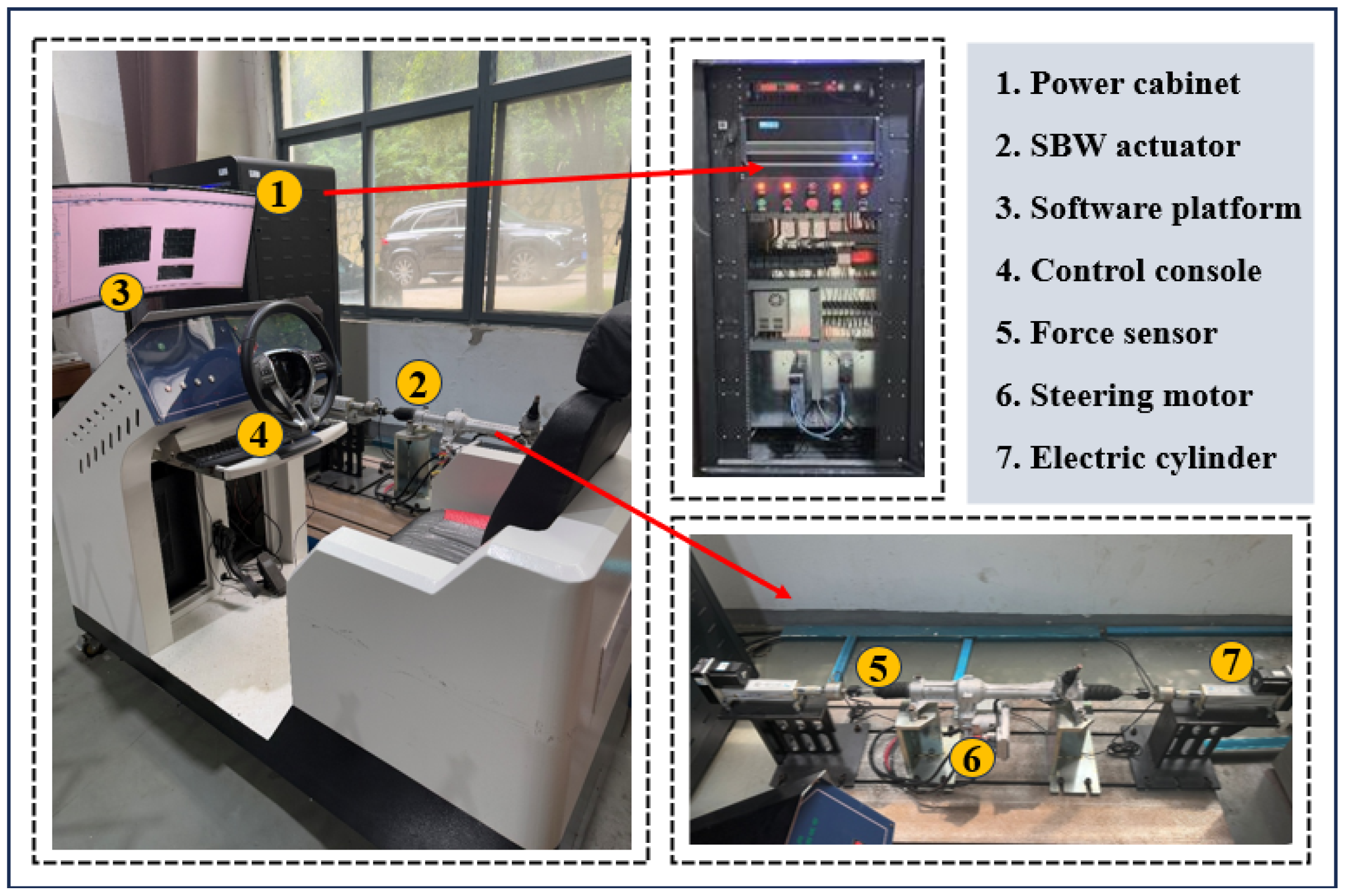 1

3

2

4

1. Power cabinet

2. SBW actuator

3. Software platform

4. Control console

5. Force sensor

6. Steering motor

7. Electric cylinder

5

7

6