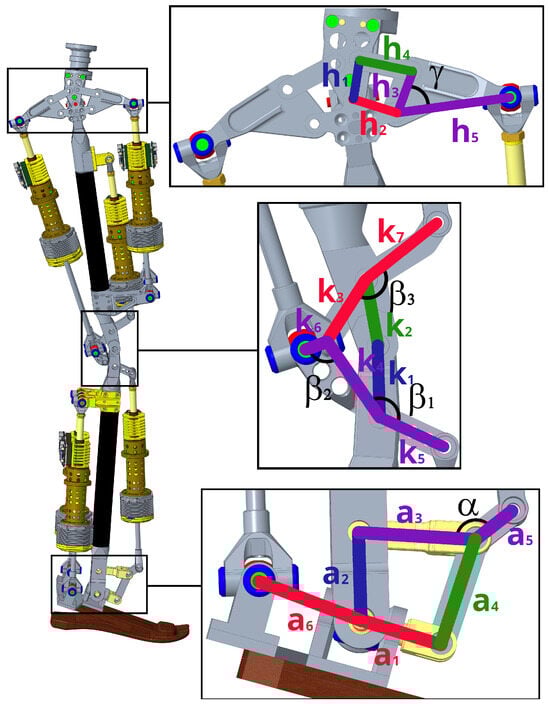 $h_4$
$h_1$
$h_3$
$\gamma$
$h_2$
$h_5$

$k_7$
$k_3$
$\beta_3$
$k_2$
$k_6$
$k_4$
$k_1$
$\beta_2$
$\beta_1$
$k_5$

$a_3$
$\alpha$
$a_5$
$a_2$
$a_4$
$a_6$
$a_1$