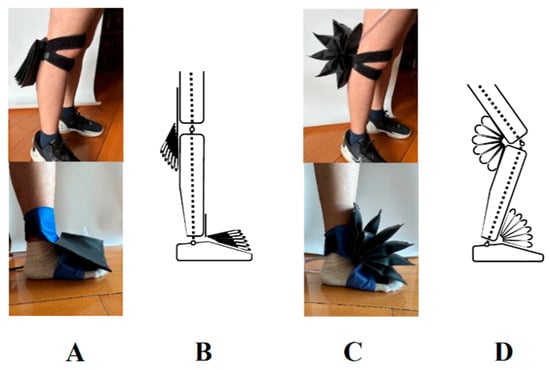 A B C D