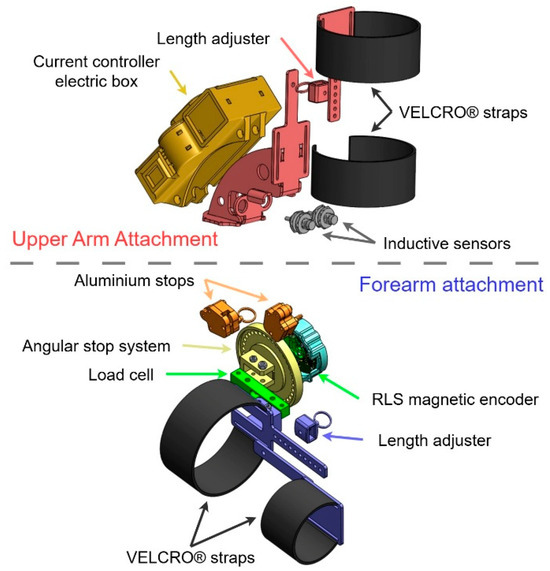 Length adjuster
Current controller electric box
VELCRO® straps
Upper Arm Attachment
Inductive sensors
Aluminium stops
Forearm attachment
Angular stop system
Load cell
RLS magnetic encoder
Length adjuster
VELCRO® straps