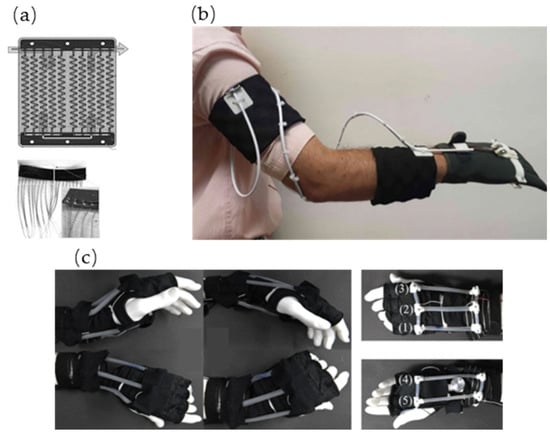 (a)

(b)

(c)

(3)
(2)
(1)

(4)
(5)