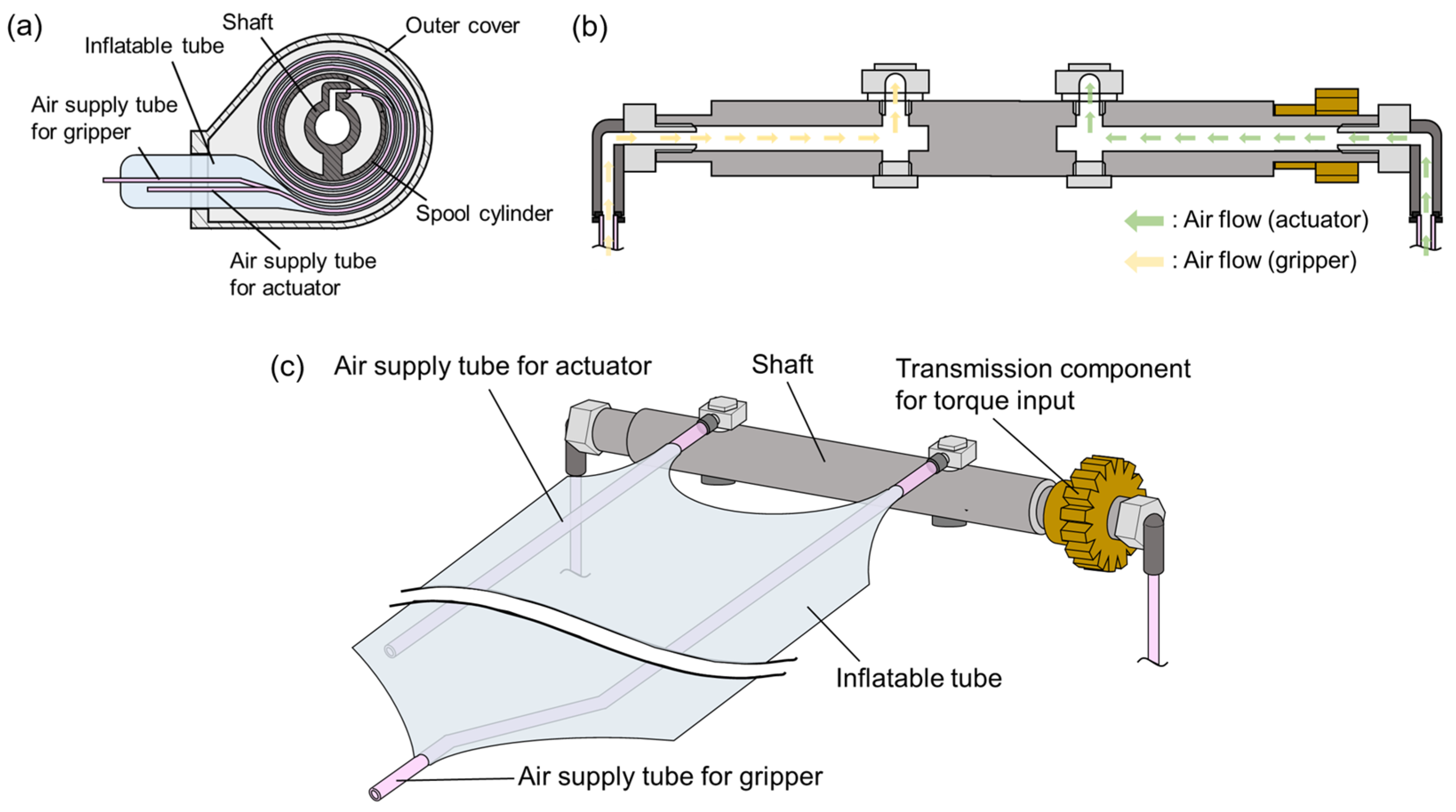 (a)
Shaft
Outer cover
Inflatable tube
Air supply tube for gripper
Spool cylinder
Air supply tube for actuator

(b)
: Air flow (actuator)
: Air flow (gripper)

(c)
Air supply tube for actuator
Shaft
Transmission component for torque input
Inflatable tube
Air supply tube for gripper