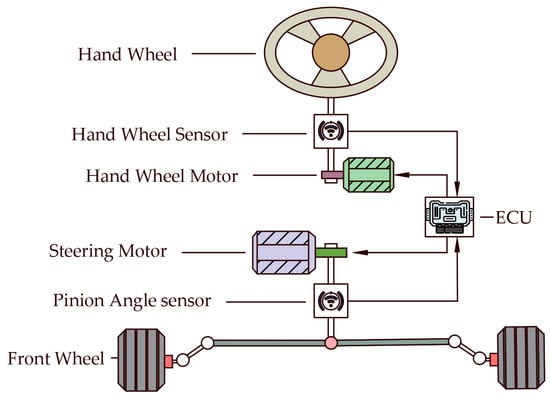 Hand Wheel

Hand Wheel Sensor

Hand Wheel Motor

ECU

Steering Motor

Pinion Angle sensor

Front Wheel