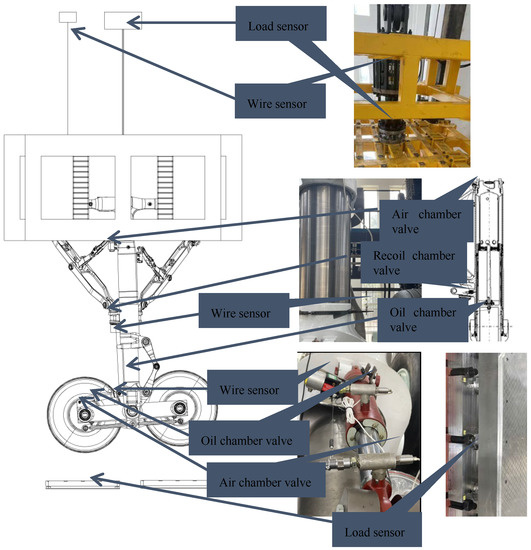 Load sensor

Wire sensor

Air chamber valve

Recoil chamber valve

Wire sensor

Oil chamber valve

Wire sensor

Oil chamber valve

Air chamber valve

Load sensor