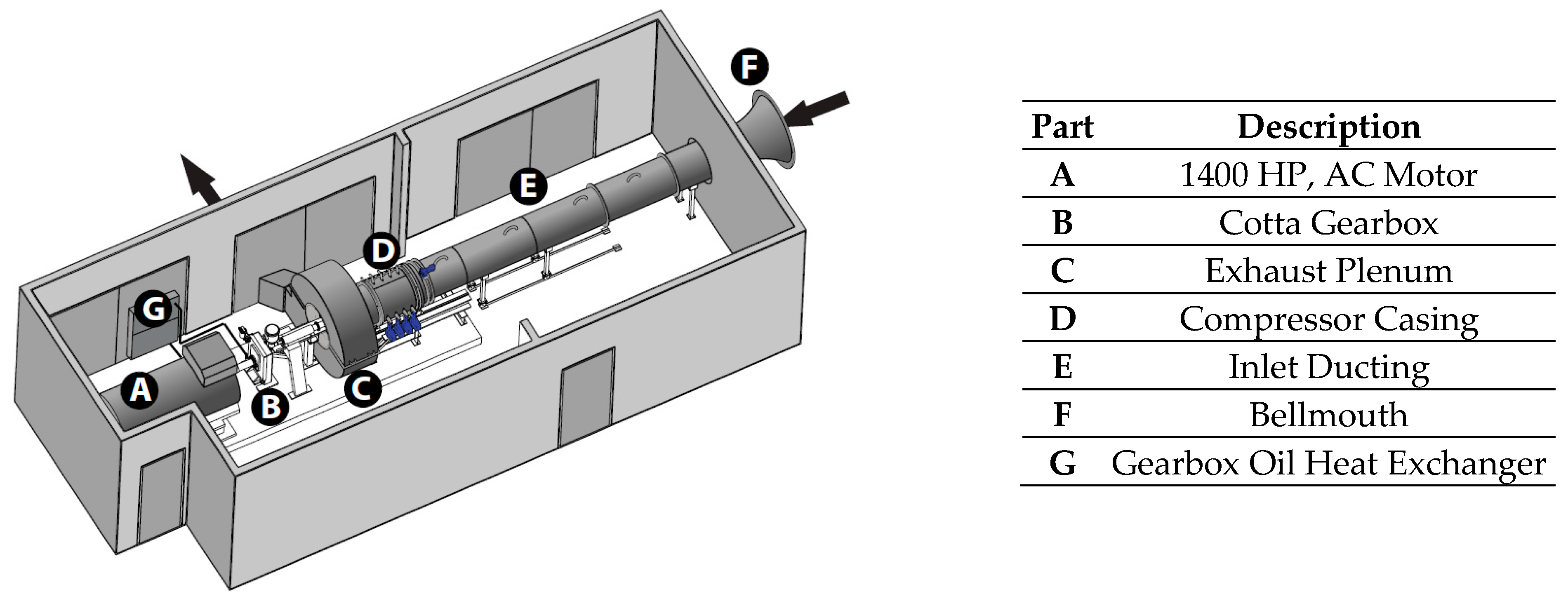 F

E

D

G

A

B

C

| Part | Description |
|---|---|
| A | 1400 HP, AC Motor |
| B | Cotta Gearbox |
| C | Exhaust Plenum |
| D | Compressor Casing |
| E | Inlet Ducting |
| F | Bellmouth |
| G | Gearbox Oil Heat Exchanger |