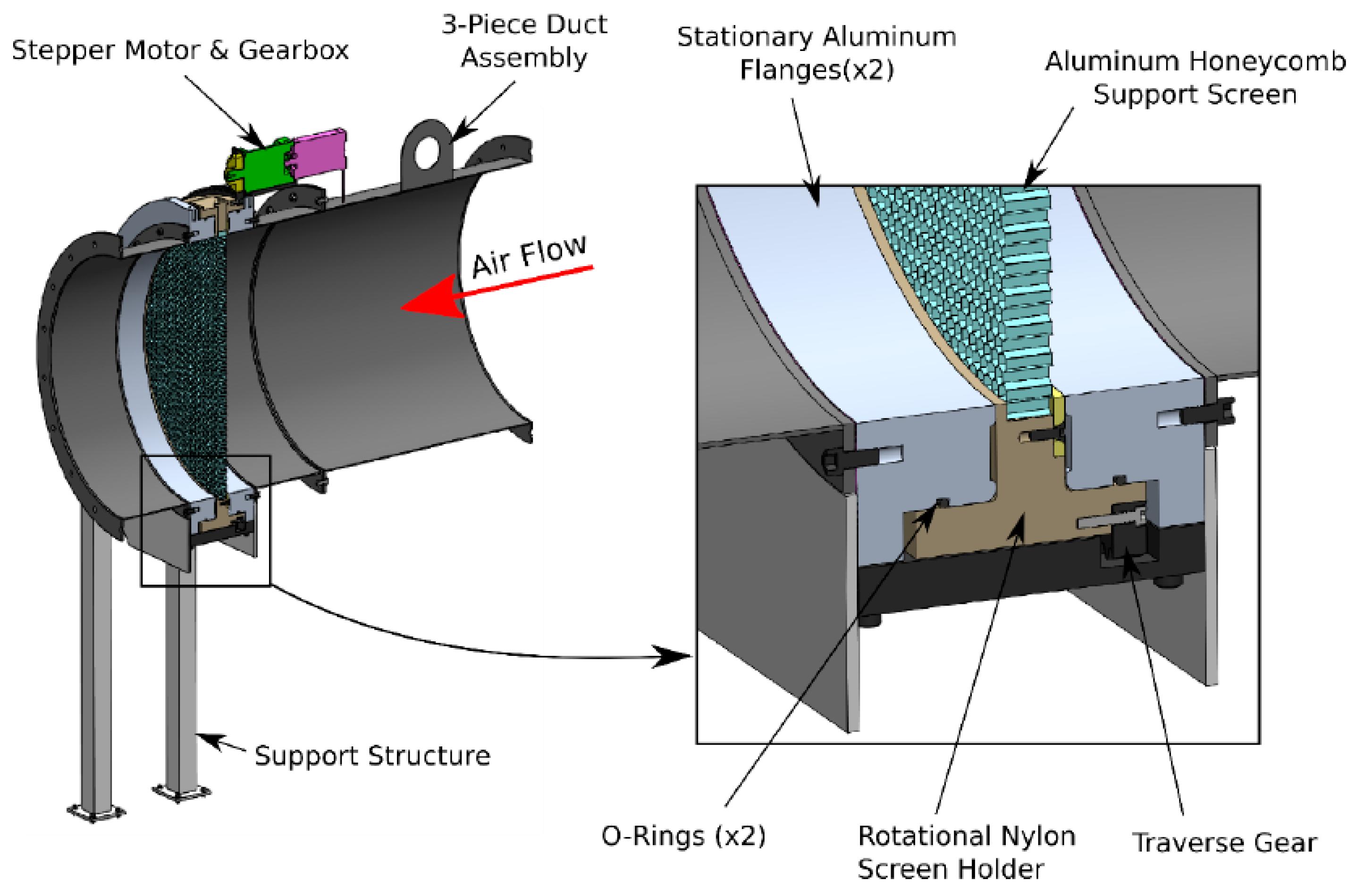 Stepper Motor & Gearbox

3-Piece Duct Assembly

Stationary Aluminum Flanges(x2)

Aluminum Honeycomb Support Screen

Air Flow

Support Structure

O-Rings (x2)

Rotational Nylon Screen Holder

Traverse Gear