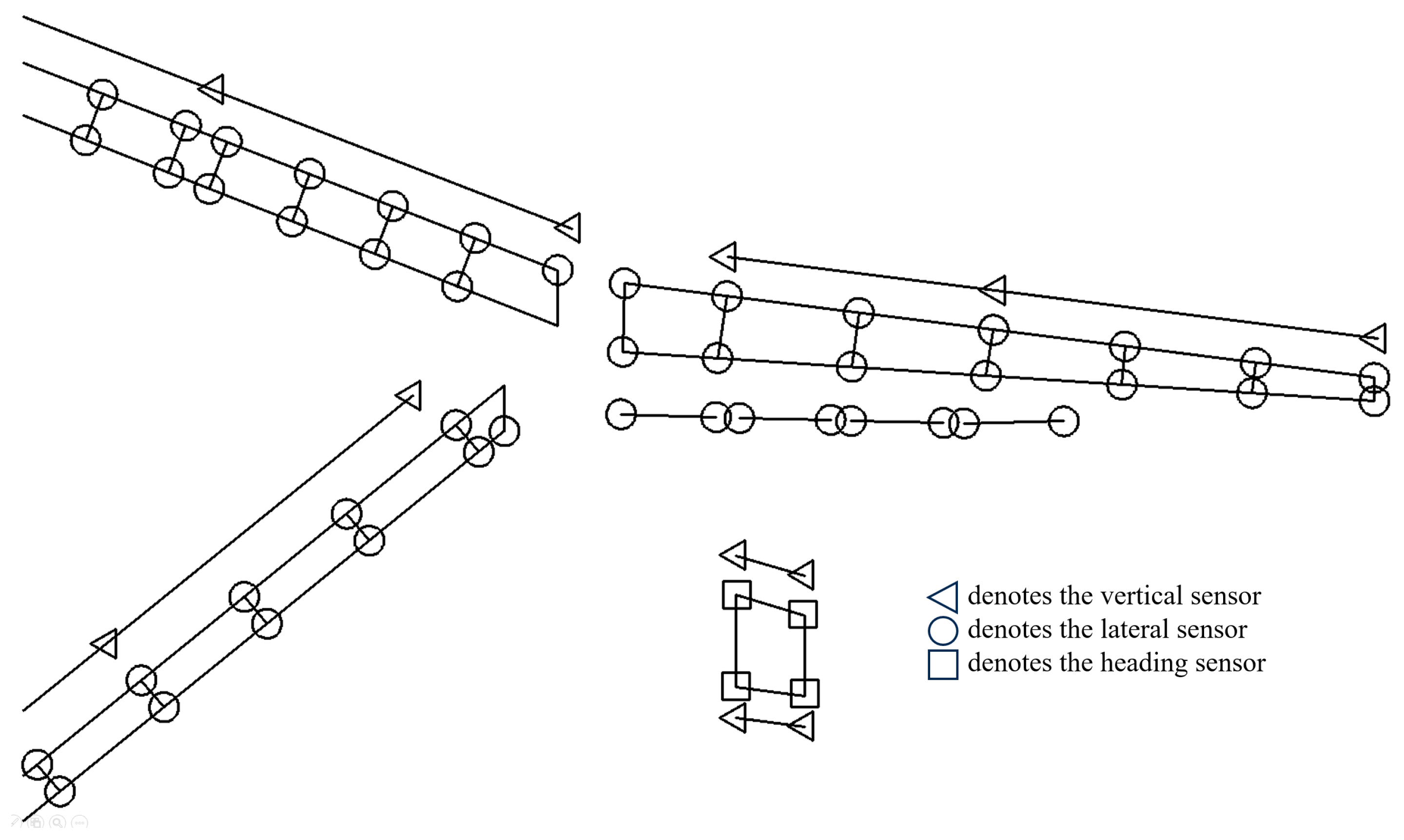 denotes the vertical sensor
denotes the lateral sensor
denotes the heading sensor