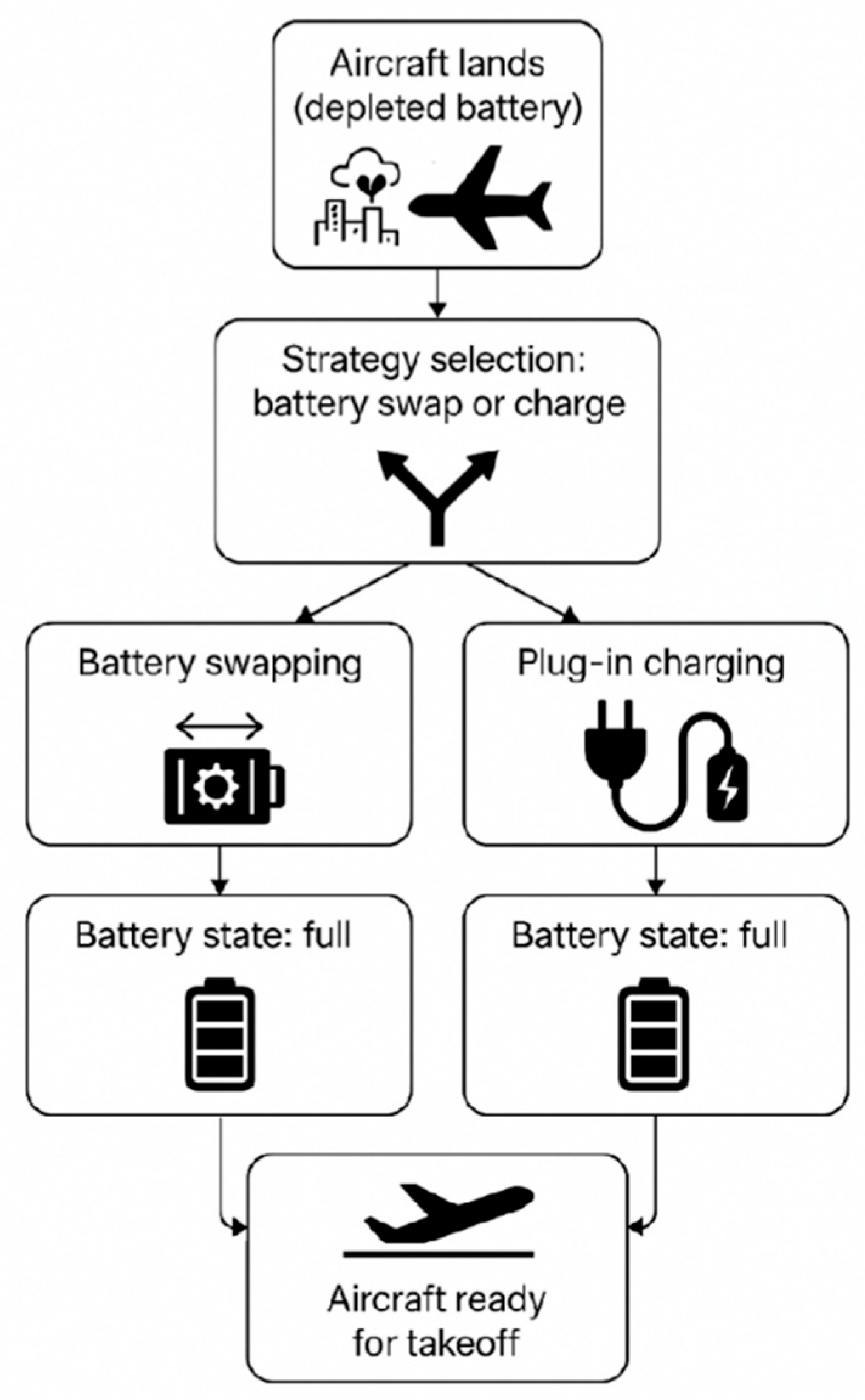 Aircraft lands (depleted battery)

Strategy selection: battery swap or charge

Battery swapping

Plug-in charging

Battery state: full

Battery state: full

Aircraft ready for takeoff