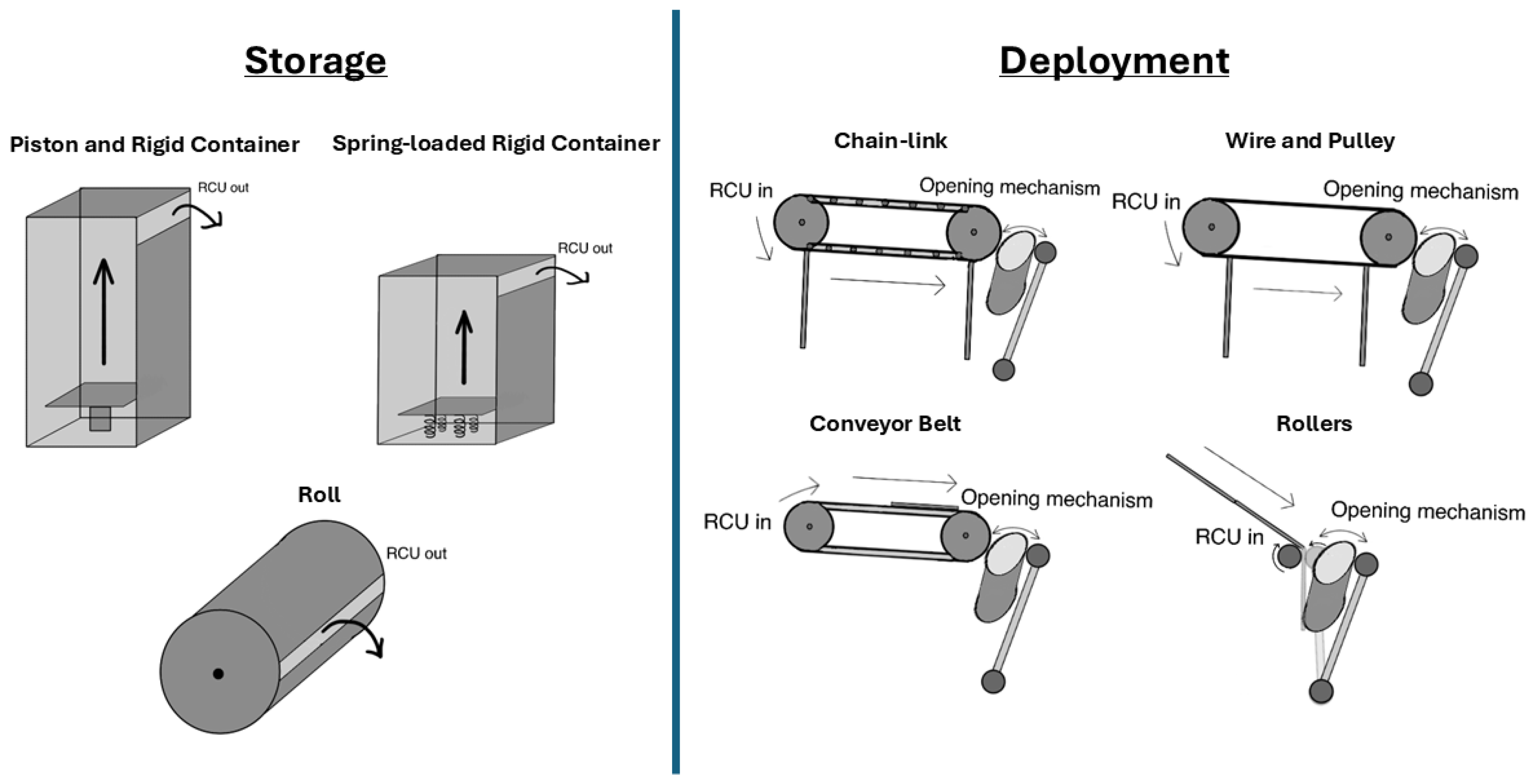 Storage

Piston and Rigid Container

RCU out

Spring-loaded Rigid Container

RCU out

Roll

RCU out

Deployment

Chain-link

RCU in

Opening mechanism

Wire and Pulley

RCU in

Opening mechanism

Conveyor Belt

RCU in

Opening mechanism

Rollers

RCU in

Opening mechanism