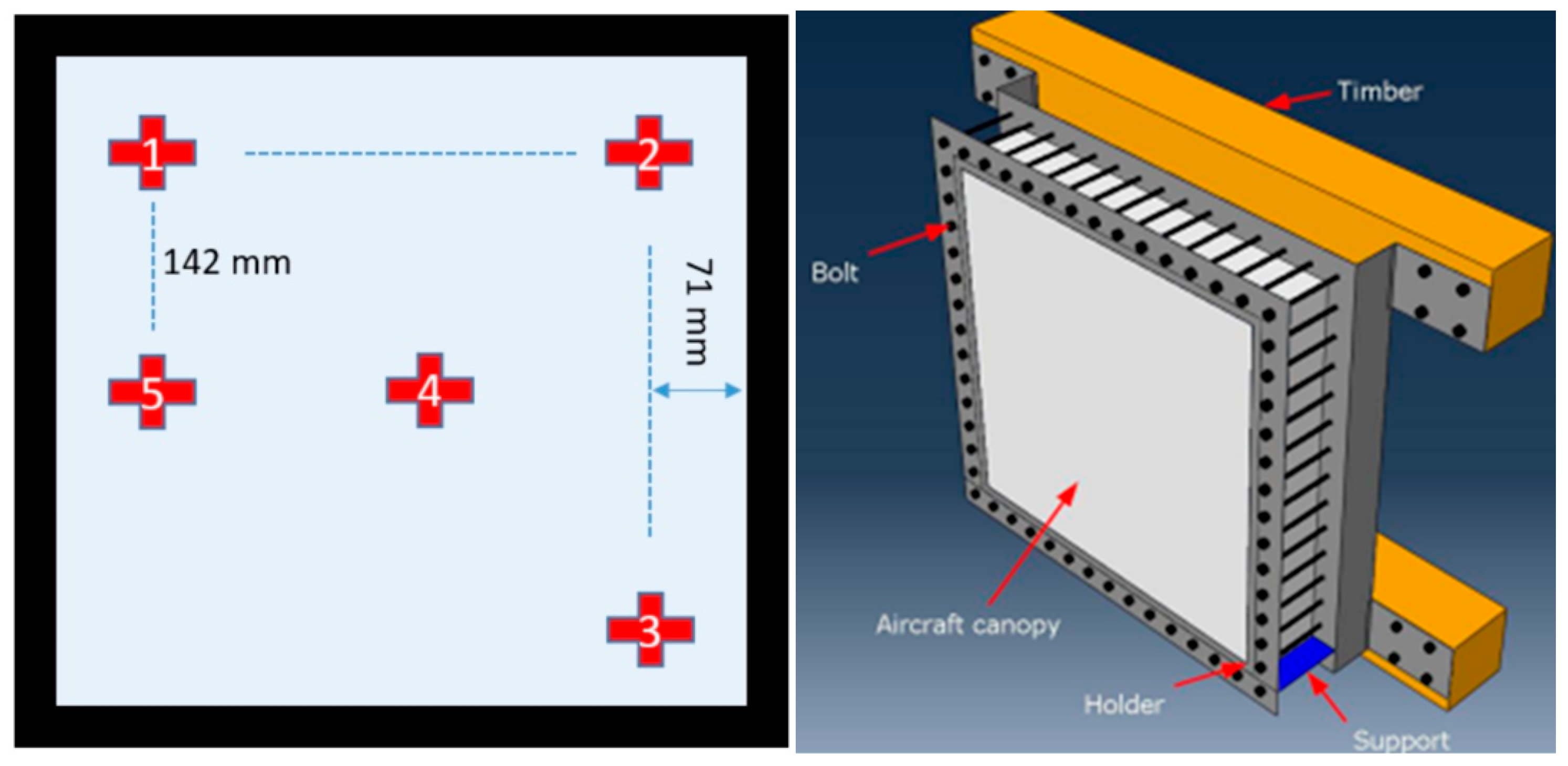 1
2
142 mm
71 mm
5
4
3

Timber
Bolt
Aircraft canopy
Holder
Support