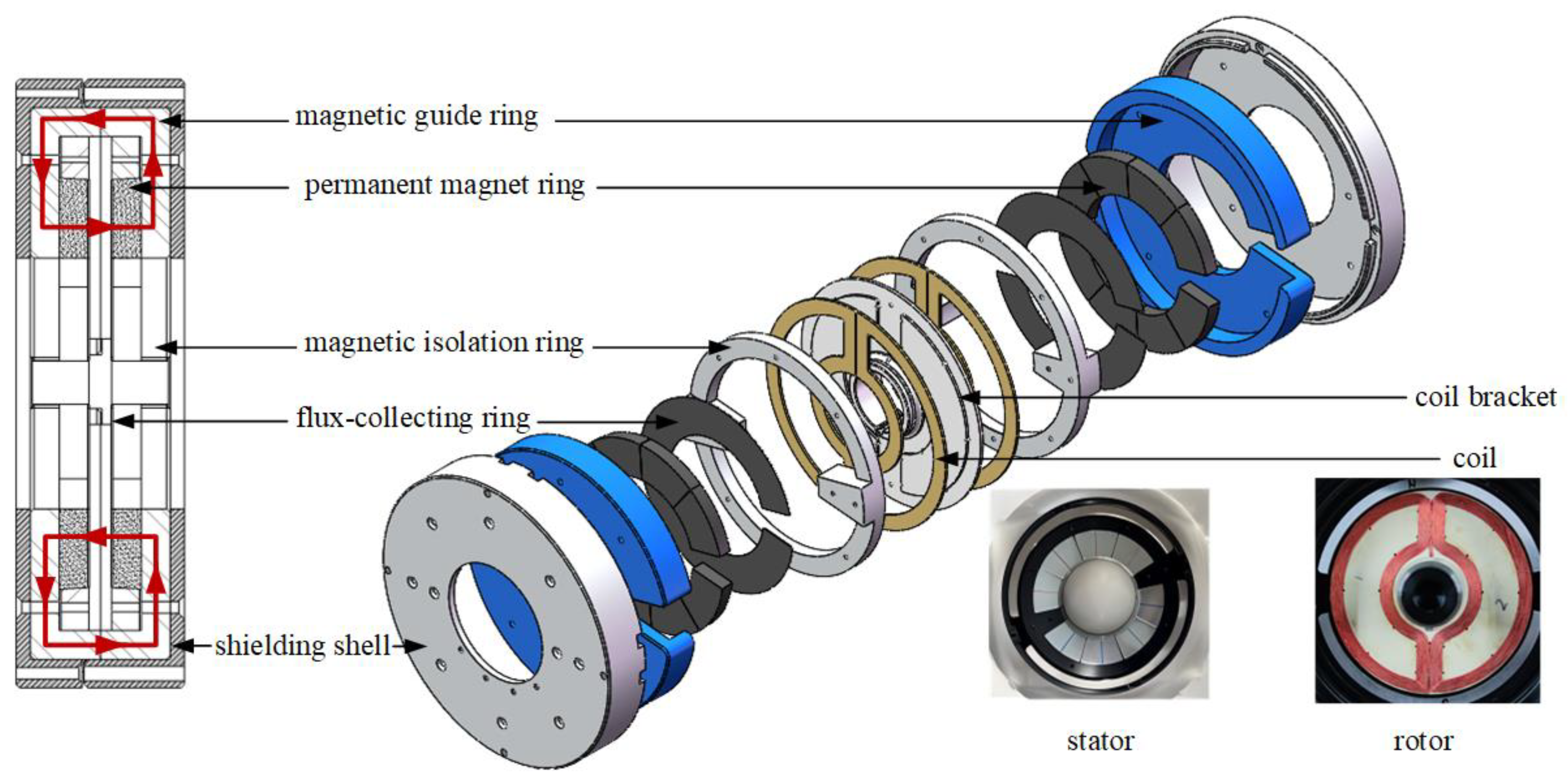 magnetic guide ring

permanent magnet ring

magnetic isolation ring

flux-collecting ring

shielding shell

coil bracket

coil

stator

rotor