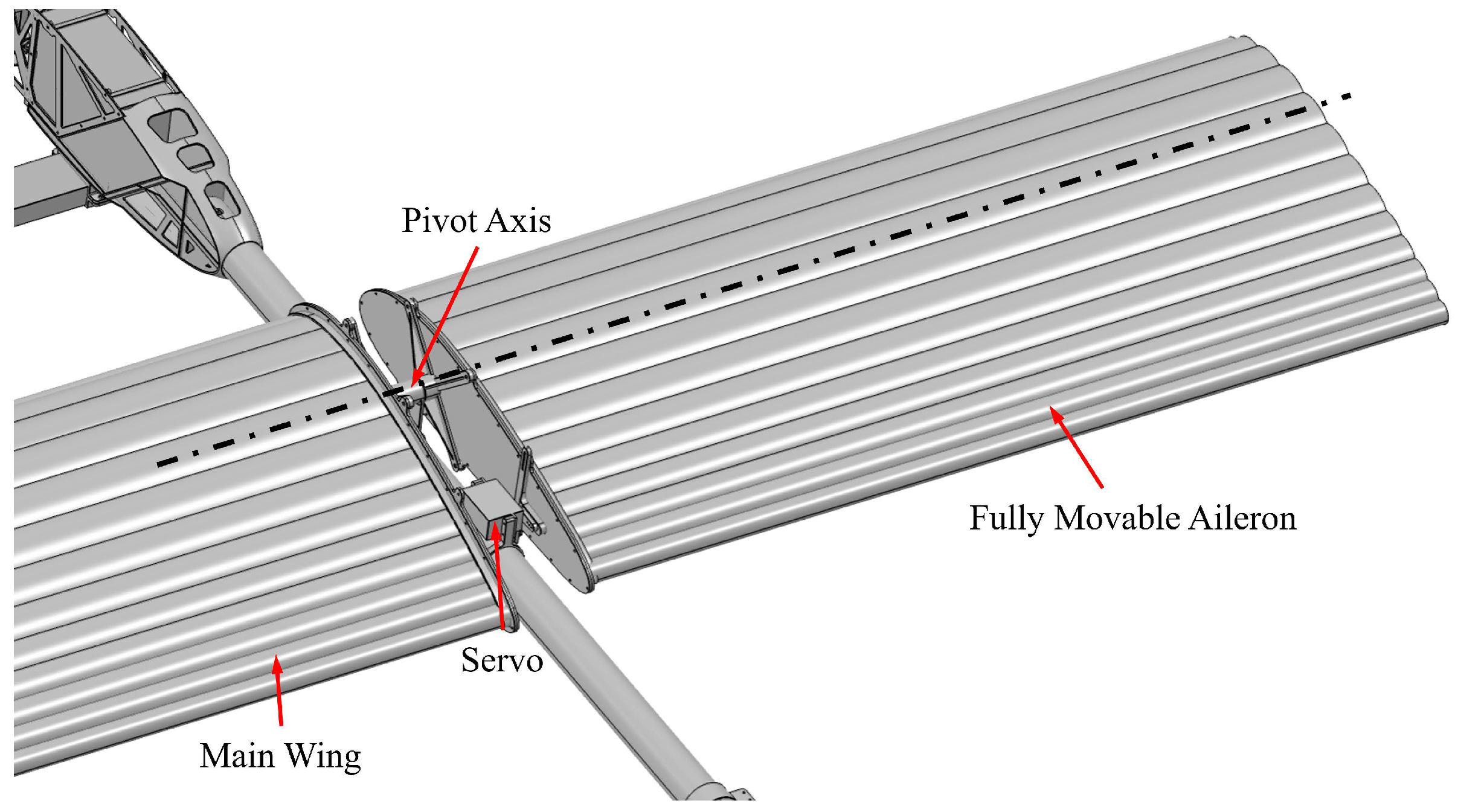 Pivot Axis

Fully Movable Aileron

Servo

Main Wing